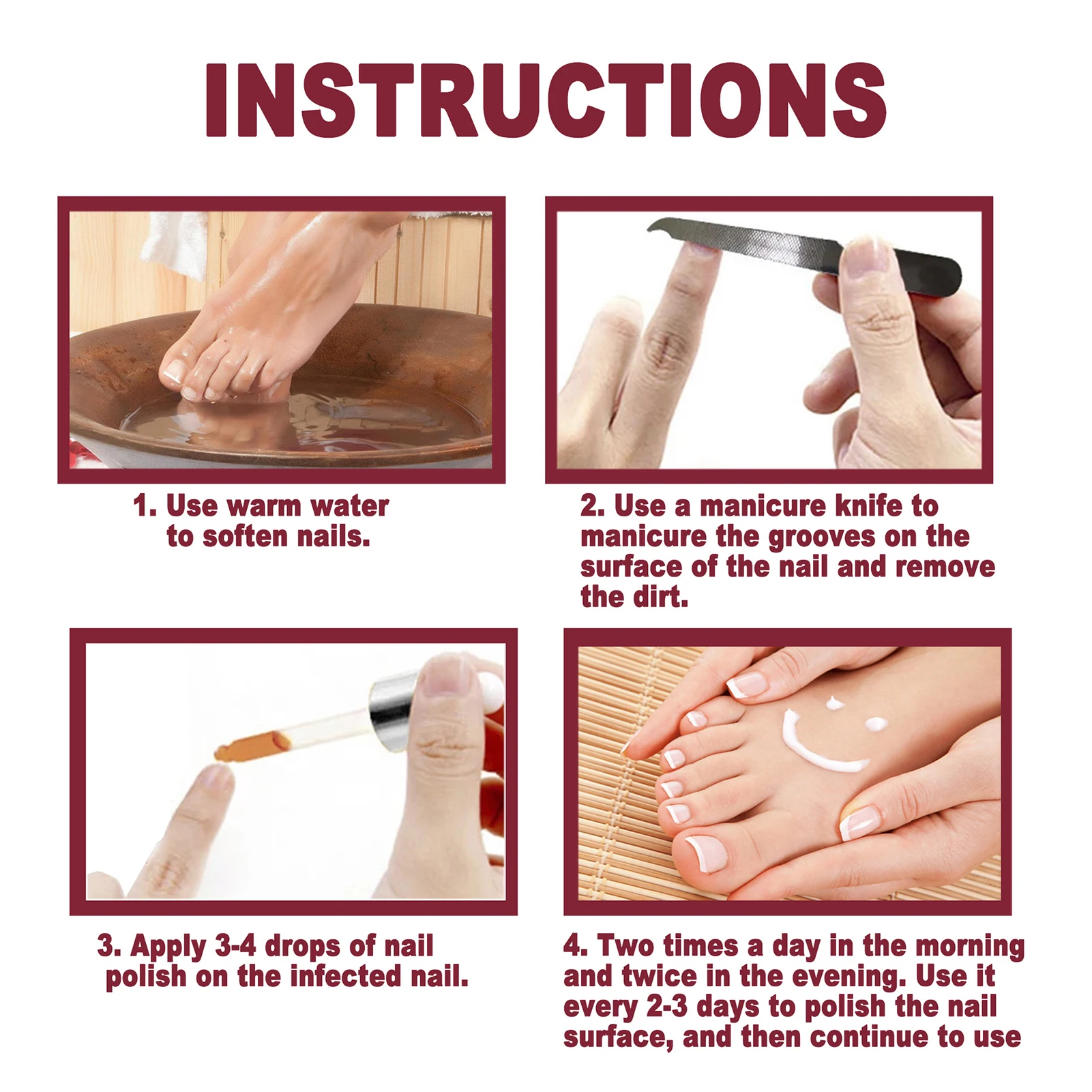 INSTRUCTIONS

1. Use warm water to soften nails.

2. Use a manicure knife to manicure the grooves on the surface of the nail and remove the dirt.

3. Apply 3-4 drops of nail polish on the infected nail.

4. Two times a day in the morning and twice in the evening. Use it every 2-3 days to polish the nail surface, and then continue to use