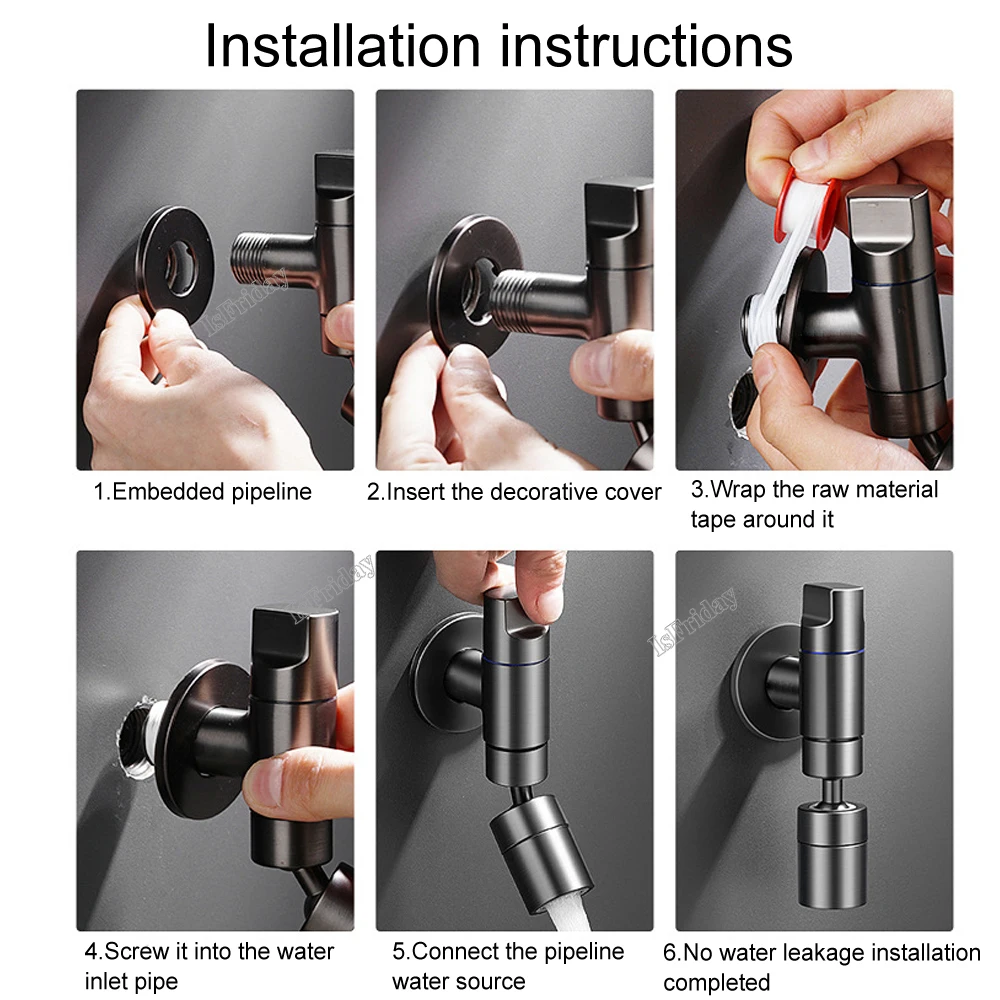 Installation instructions

IsFriday

1.Embedded pipeline

2.Insert the decorative cover

3.Wrap the raw material tape around it

IsFriday

IsFriday

4.Screw it into the water inlet pipe

5.Connect the pipeline water source

6.No water leakage installation completed