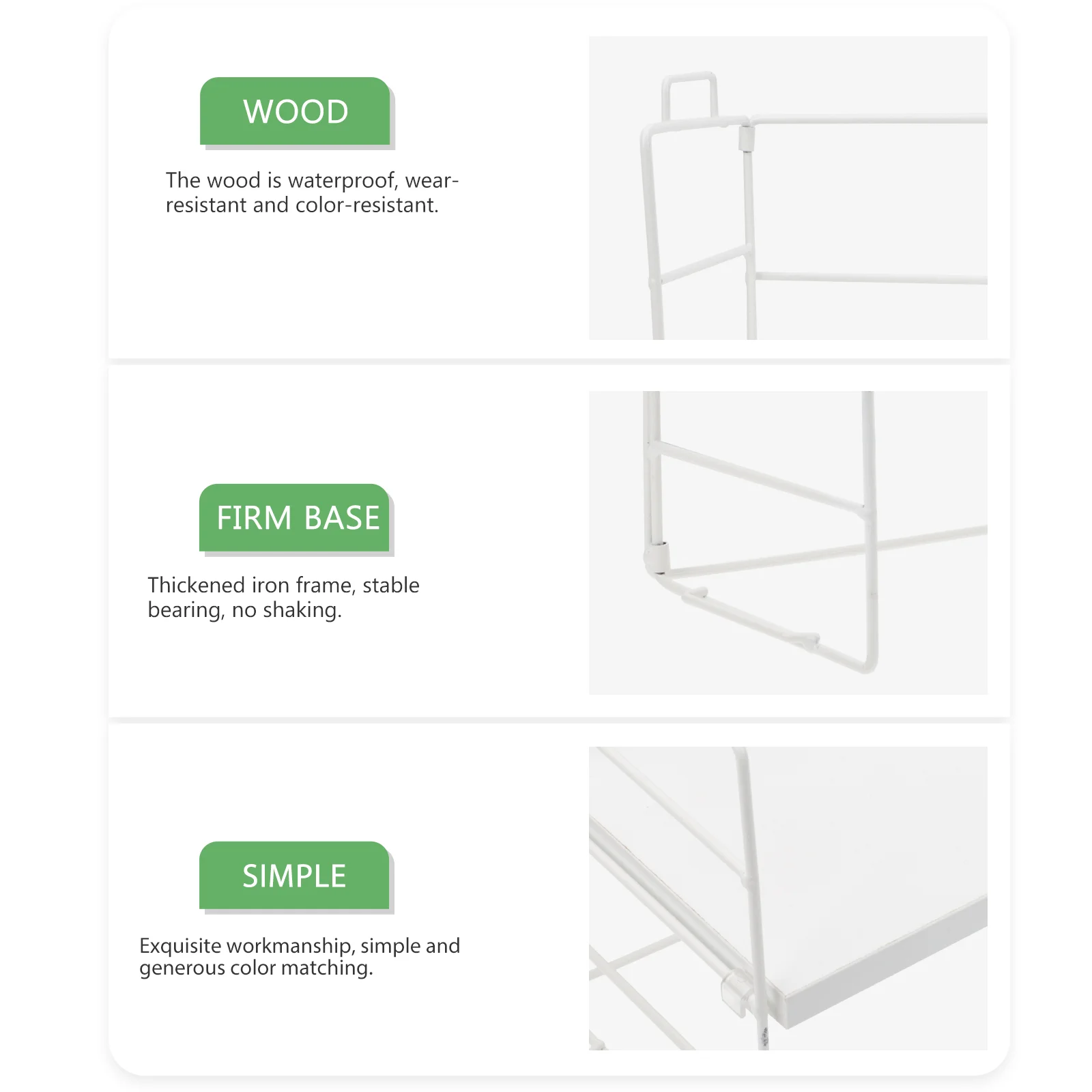 WOOD

The wood is waterproof, wear-resistant and color-resistant.

FIRM BASE

Thickened iron frame, stable bearing, no shaking.

SIMPLE

Exquisite workmanship, simple and generous color matching.