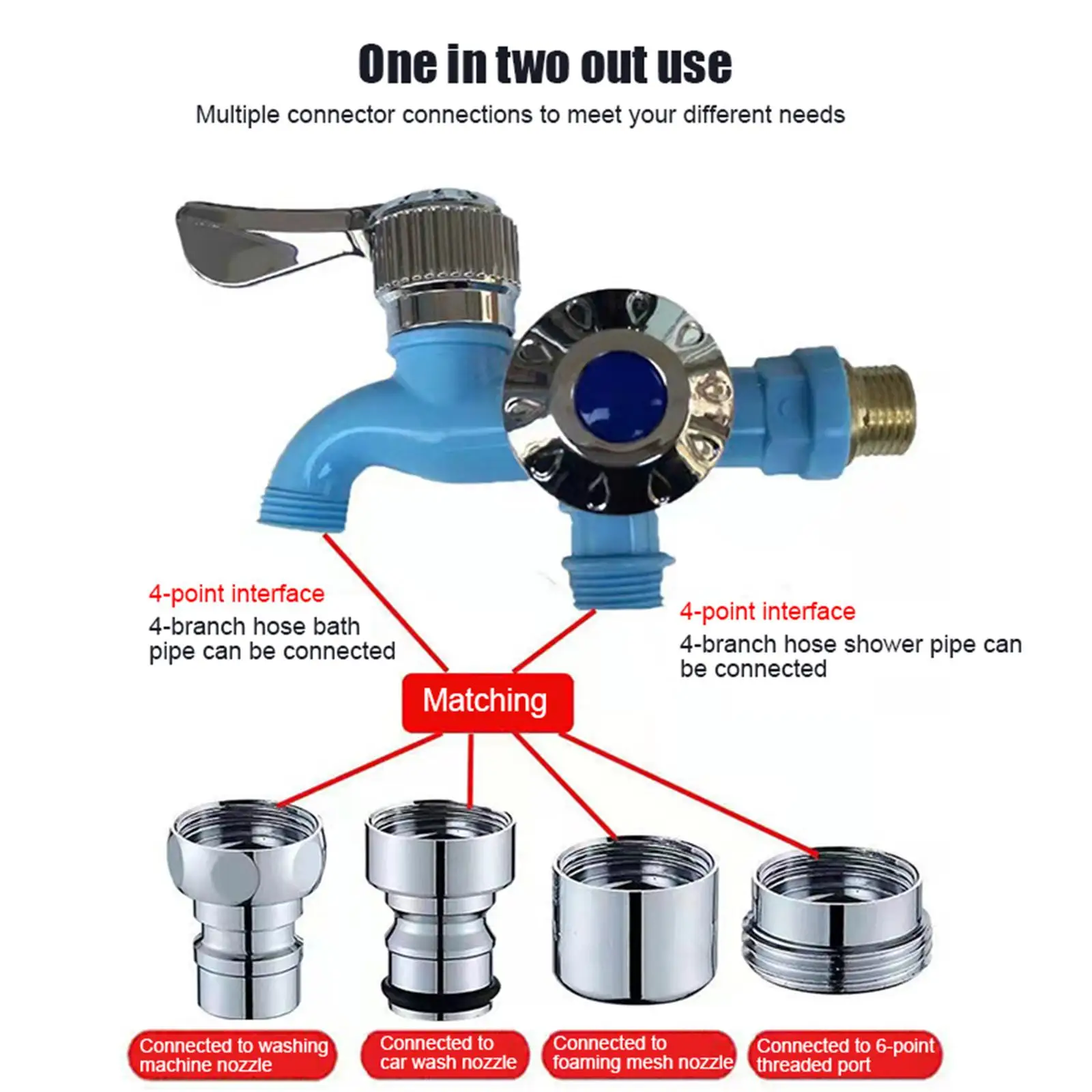 One in two out use

Multiple connector connections to meet your different needs

4-point interface
4-branch hose bath pipe can be connected

4-point interface
4-branch hose shower pipe can be connected

Matching

Connected to washing machine nozzle

Connected to car wash nozzle

Connected to foaming mesh nozzle

Connected to 6-point threaded port