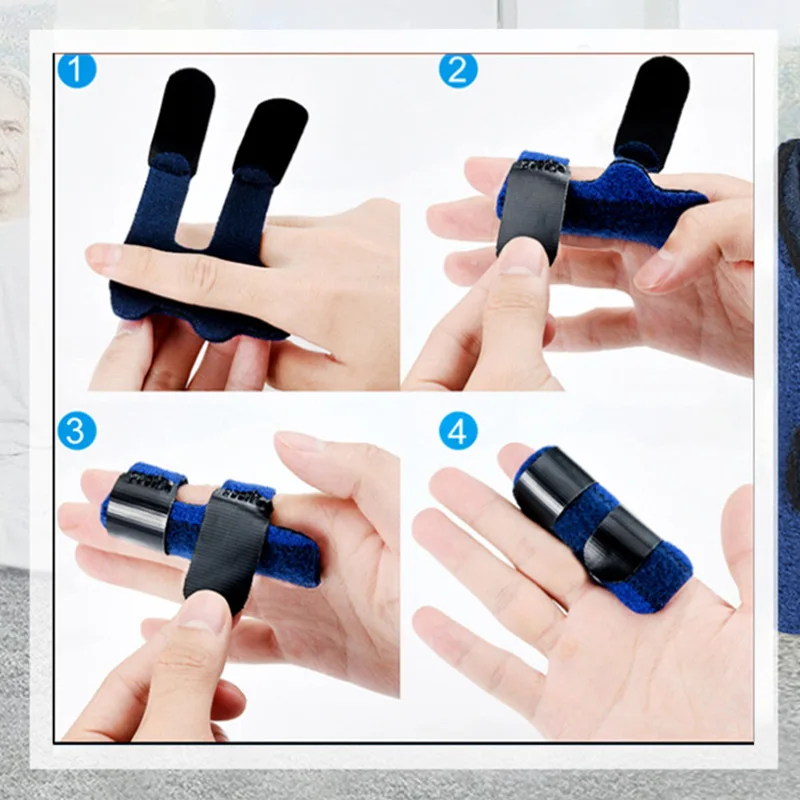 1

2

3

4