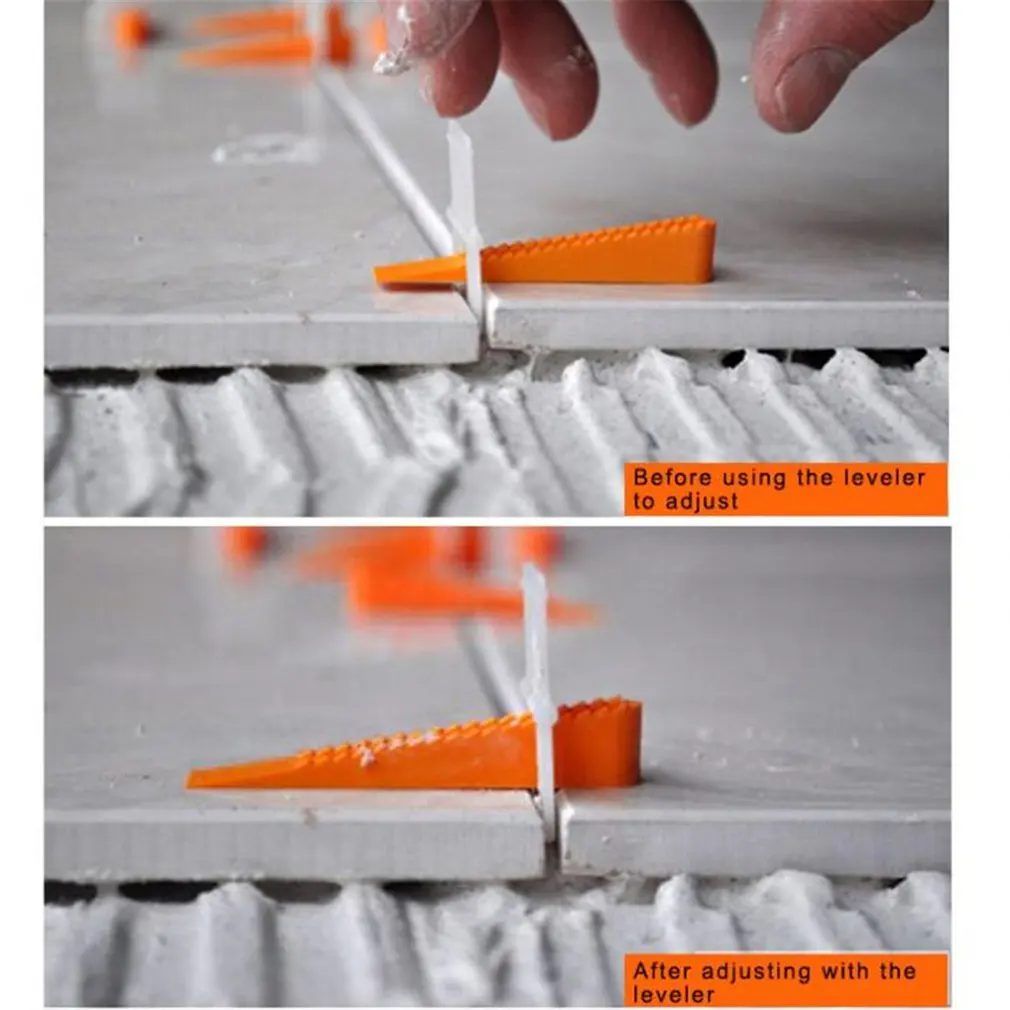 Before using the leveler to adjust

After adjusting with the leveler