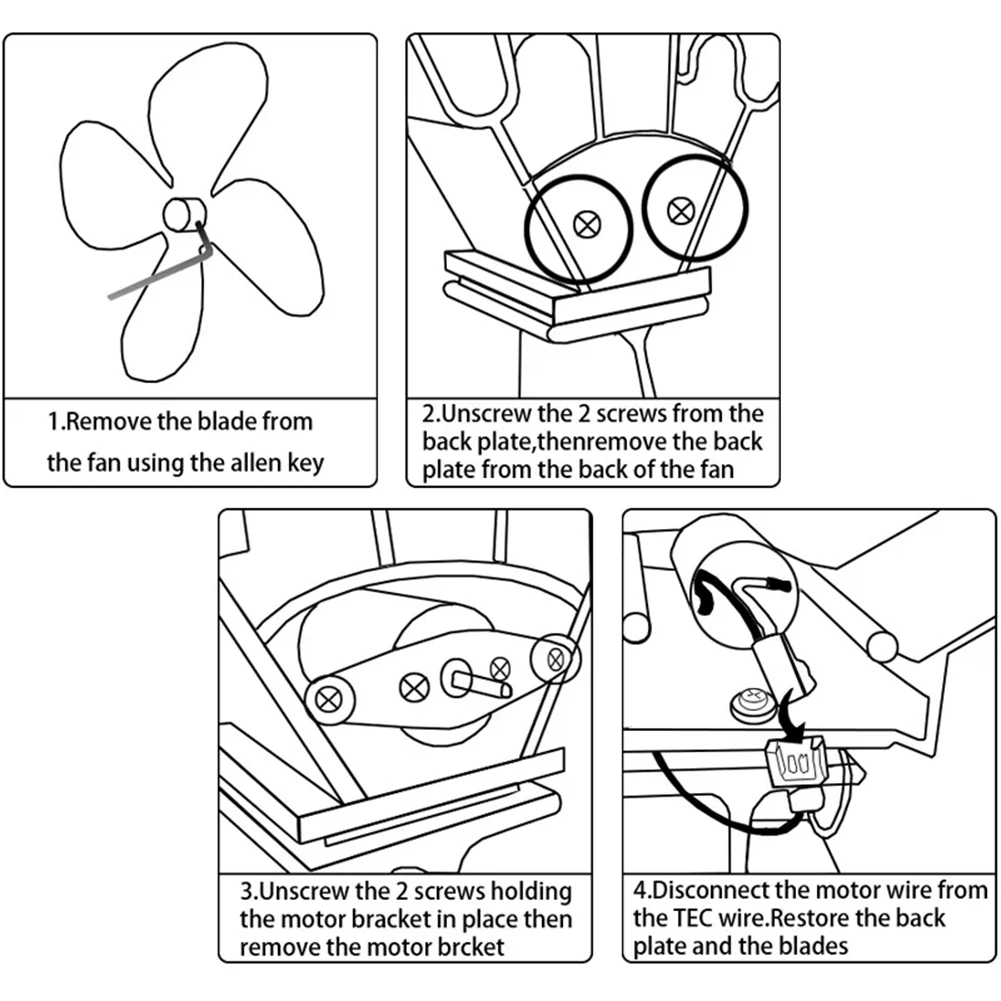 1.Remove the blade from the fan using the allen key

2.Unscrew the 2 screws from the back plate,thenremove the back plate from the back of the fan

3.Unscrew the 2 screws holding the motor bracket in place then remove the motor brcket

4.Disconnect the motor wire from the TEC wire.Restore the back plate and the blades