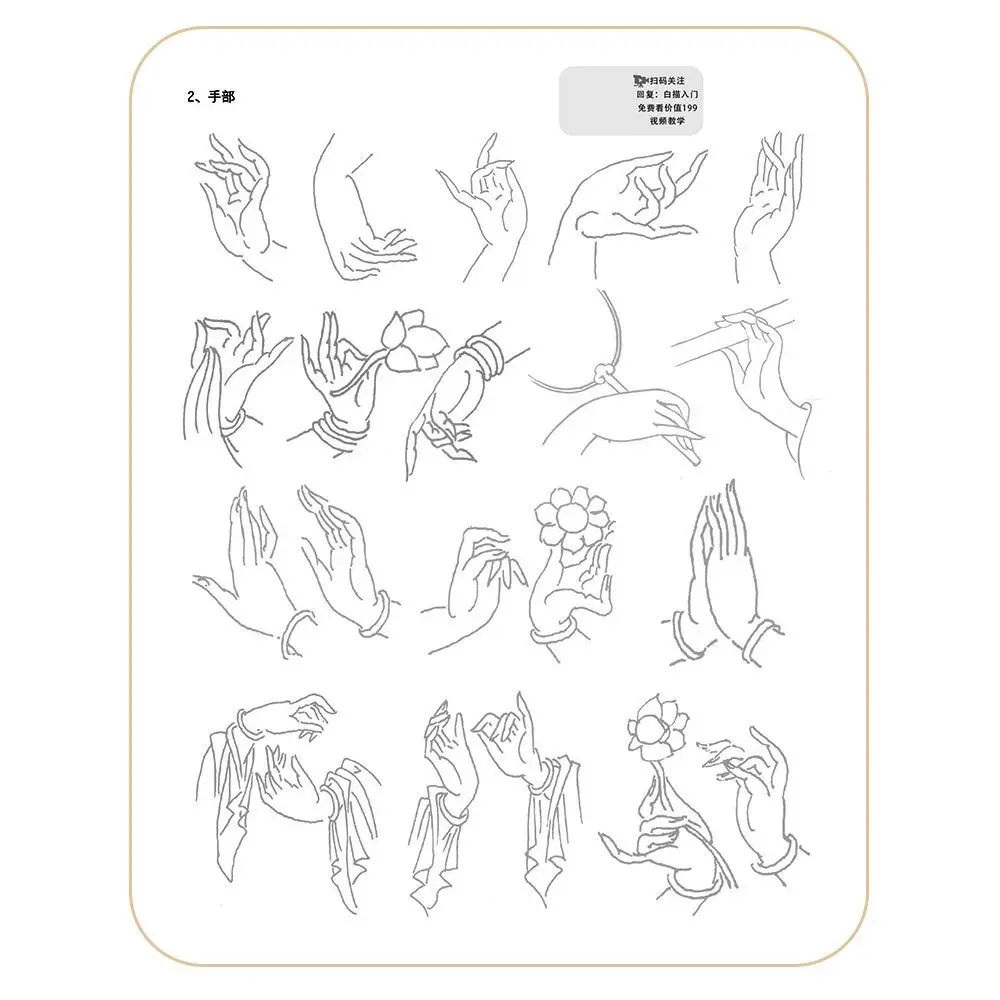 2、手部

扫码关注
回复：白描入门
免费看价值199
视频教学