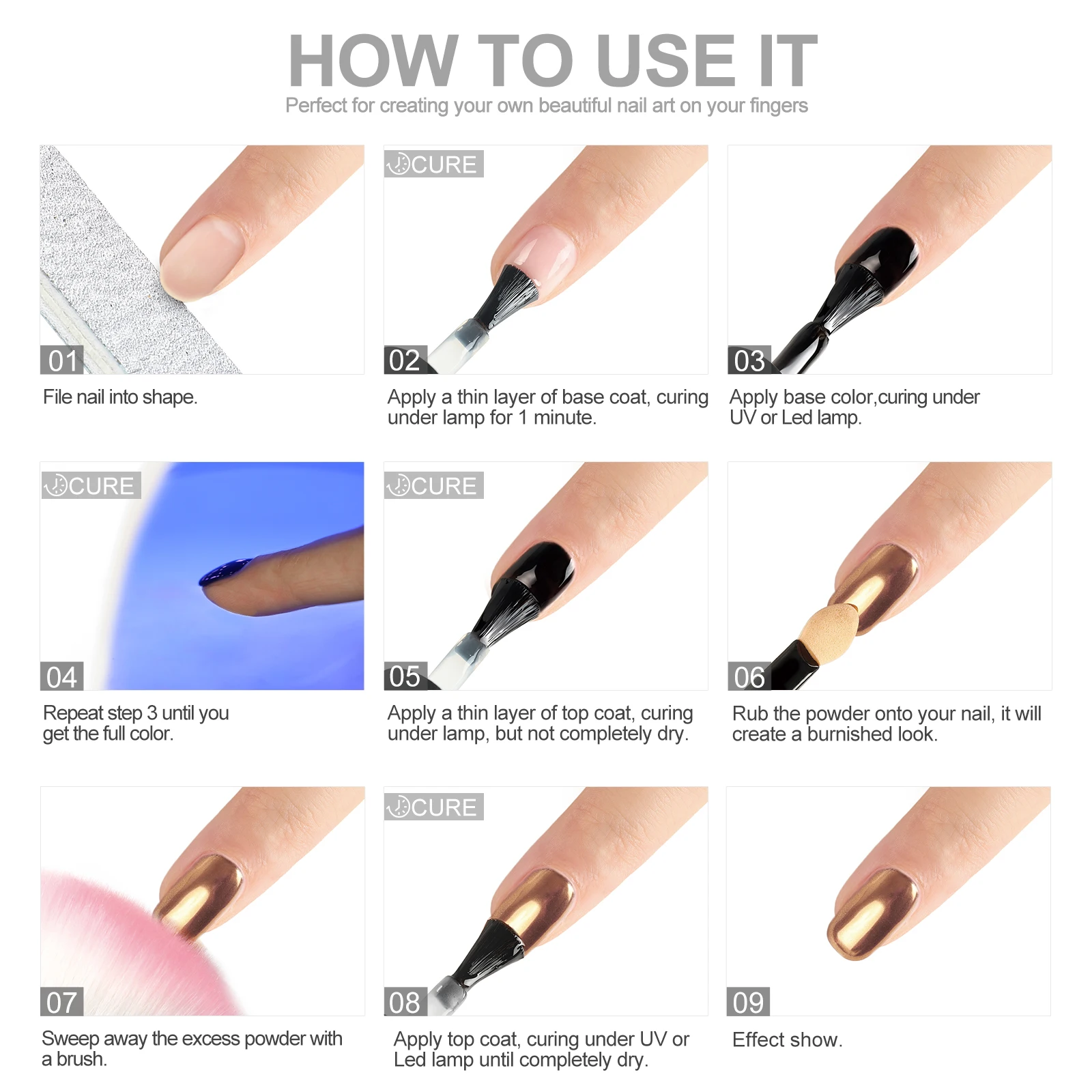 HOW TO USE IT
Perfect for creating your own beautiful nail art on your fingers

01
File nail into shape.

CURE
02
Apply a thin layer of base coat, curing under lamp for 1 minute.

03
Apply base color,curing under UV or Led lamp.

CURE
04
Repeat step 3 until you get the full color.

CURE
05
Apply a thin layer of top coat, curing under lamp, but not completely dry.

06
Rub the powder onto your nail, it will create a burnished look.

07
Sweep away the excess powder with a brush.

CURE
08
Apply top coat, curing under UV or Led lamp until completely dry.

09
Effect show.