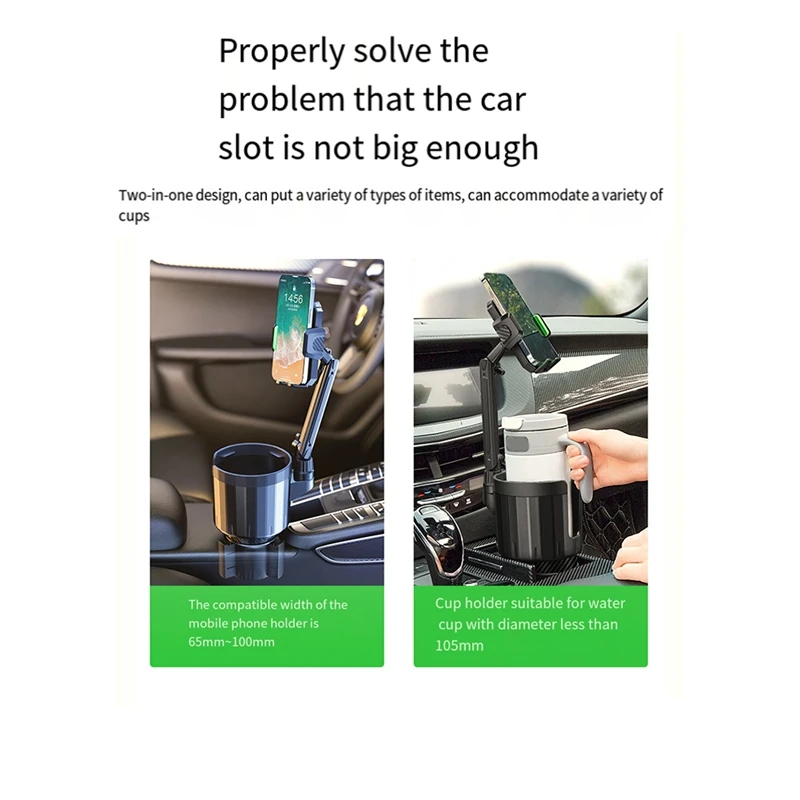 Properly solve the problem that the car slot is not big enough

Two-in-one design, can put a variety of types of items, can accommodate a variety of cups

14:56

The compatible width of the mobile phone holder is 65mm~100mm

Cup holder suitable for water cup with diameter less than 105mm