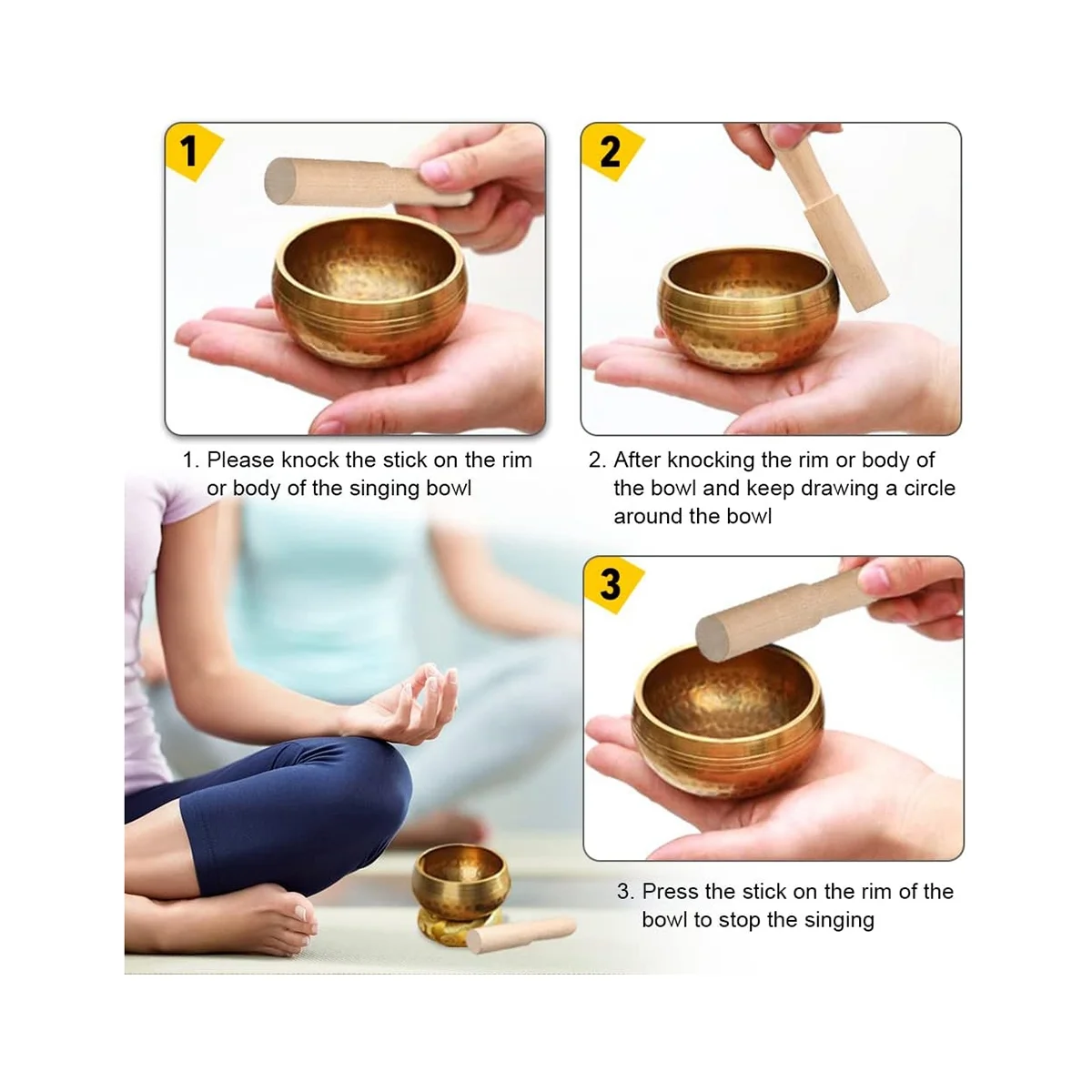 1

2

1. Please knock the stick on the rim or body of the singing bowl

2. After knocking the rim or body of the bowl and keep drawing a circle around the bowl

3

3. Press the stick on the rim of the bowl to stop the singing