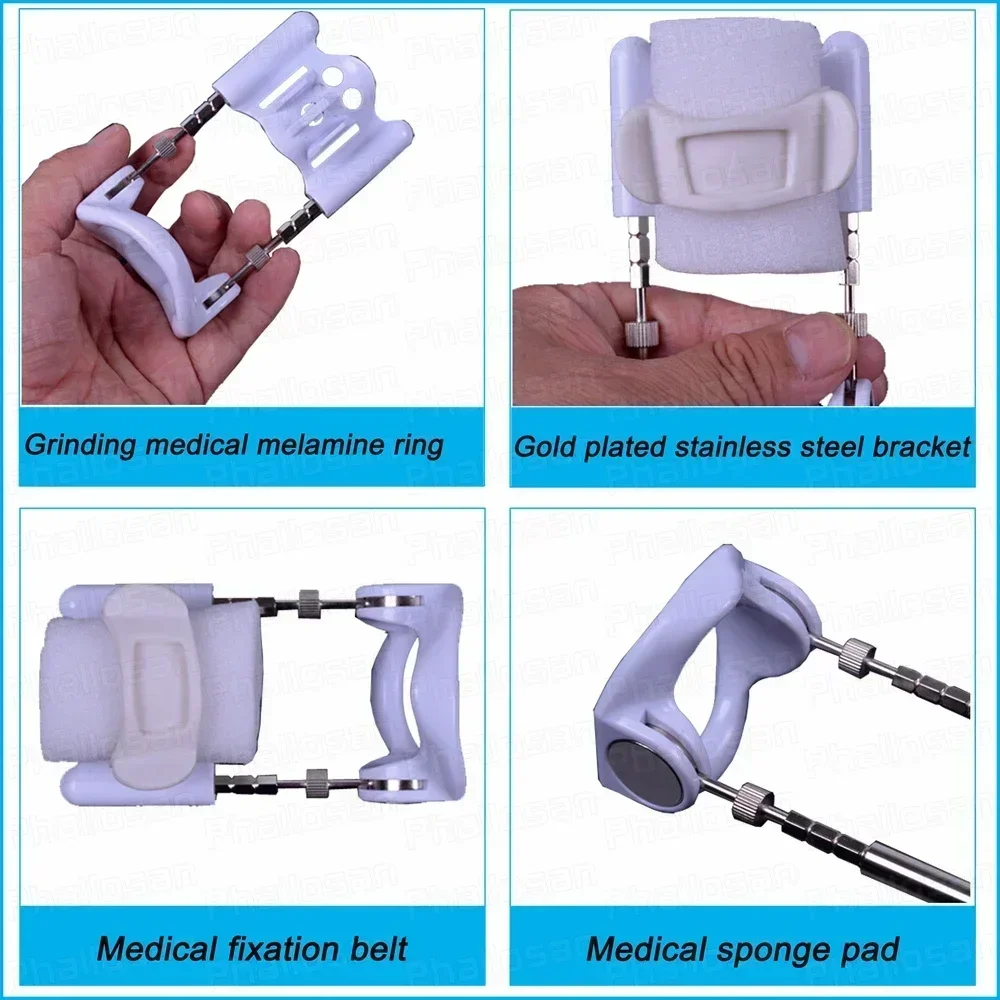 Grinding medical melamine ring

Gold plated stainless steel bracket

Medical fixation belt

Medical sponge pad

Phallosan