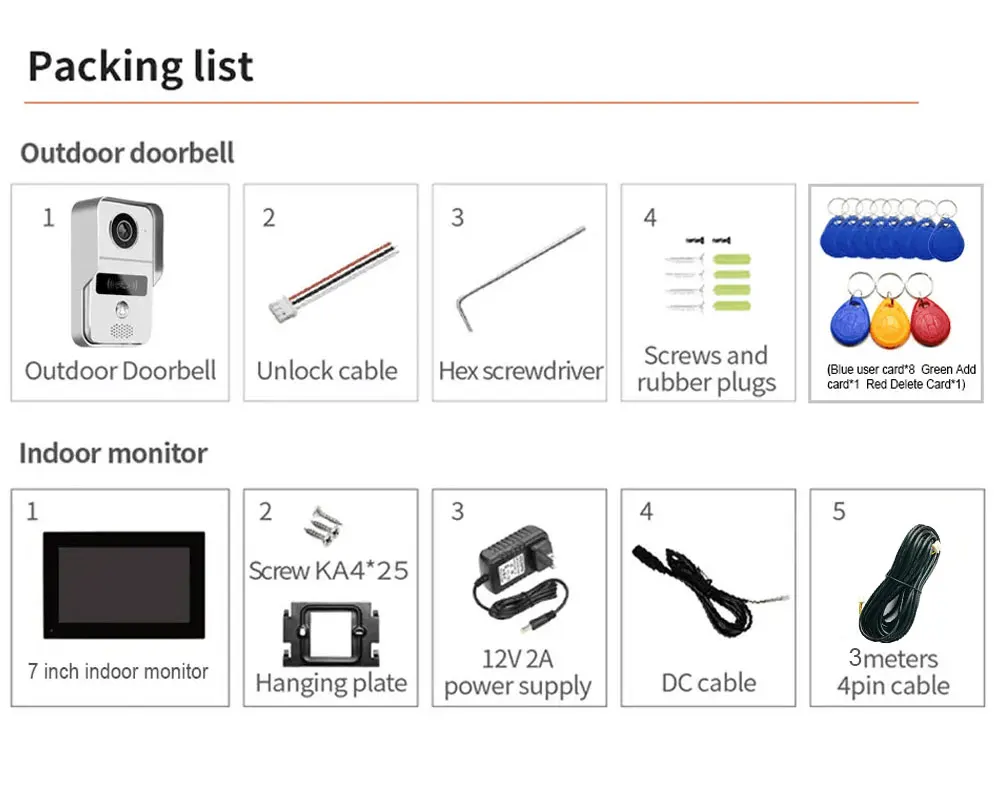 Packing list

Outdoor doorbell

1
Outdoor Doorbell

2
Unlock cable

3
Hex screwdriver

4
Screws and rubber plugs

(Blue user card*8 Green Add card*1 Red Delete Card*1)

Indoor monitor

1
7 inch indoor monitor

2
Screw KA4*25
Hanging plate

3
12V 2A power supply

4
DC cable

5
3meters 4pin cable