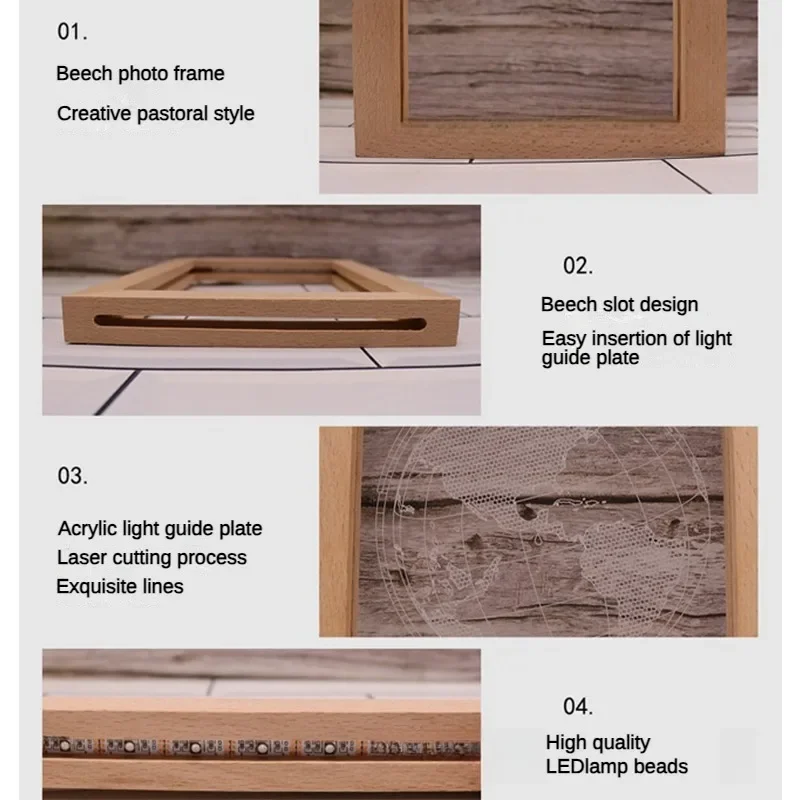 01.

Beech photo frame

Creative pastoral style

02.

Beech slot design

Easy insertion of light guide plate

03.

Acrylic light guide plate
Laser cutting process
Exquisite lines

04.

High quality
LEDlamp beads