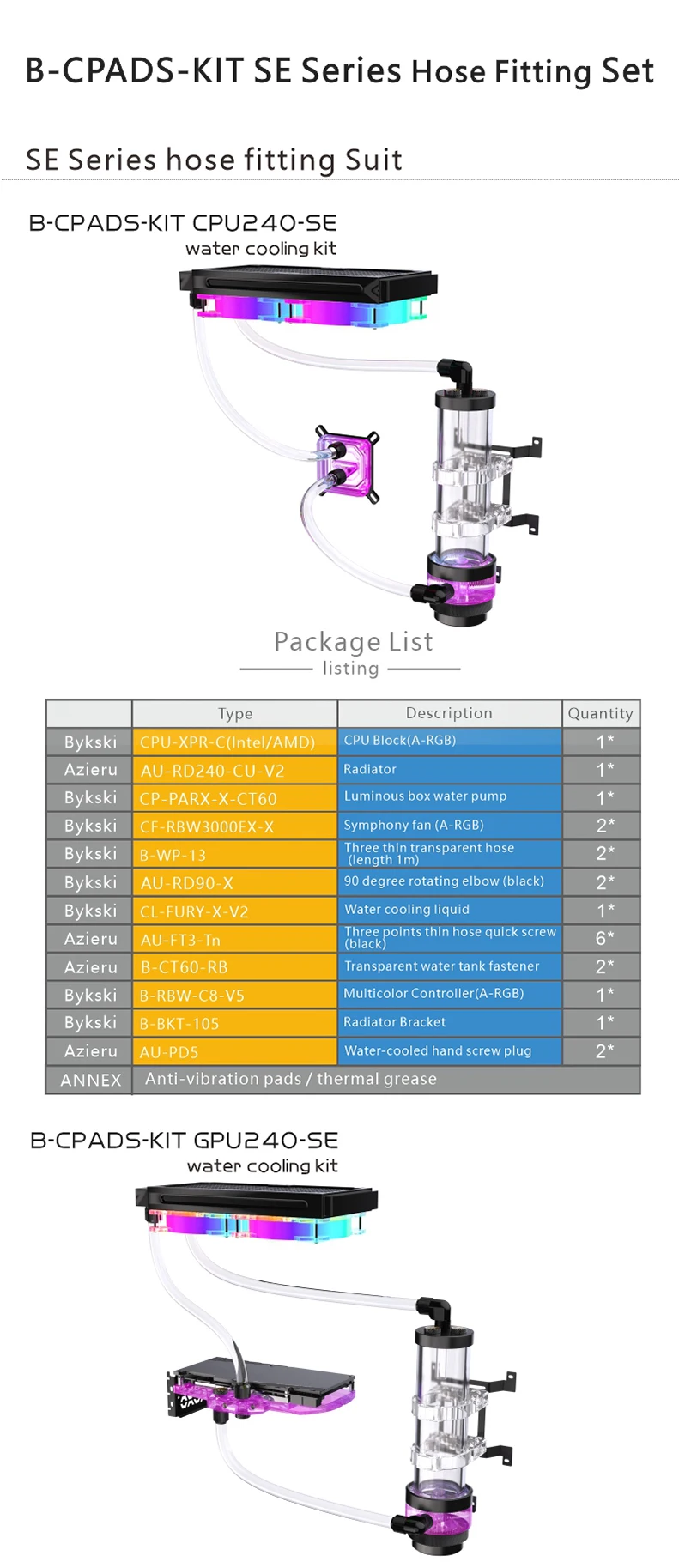 B-CPADS-KIT SE Series Hose Fitting Set

SE Series hose fitting Suit

B-CPADS-KIT CPU240-SE
water cooling kit

Package List
listing

| | Type | Description | Quantity |
|---|---|---|---|
| Bykski | CPU-XPR-C(Intel/AMD) | CPU Block(A-RGB) | 1* |
| Azieru | AU-RD240-CU-V2 | Radiator | 1* |
| Bykski | CP-PARX-X-CT60 | Luminous box water pump | 1* |
| Bykski | CF-RBW3000EX-X | Symphony fan (A-RGB) | 2* |
| Bykski | B-WP-13 | Three thin transparent hose (length 1m) | 2* |
| Bykski | AU-RD90-X | 90 degree rotating elbow (black) | 2* |
| Bykski | CL-FURY-X-V2 | Water cooling liquid | 1* |
| Azieru | AU-FT3-Tn | Three points thin hose quick screw (black) | 6* |
| Azieru | B-CT60-RB | Transparent water tank fastener | 2* |
| Bykski | B-RBW-C8-V5 | Multicolor Controller(A-RGB) | 1* |
| Bykski | B-BKT-105 | Radiator Bracket | 1* |
| Azieru | AU-PD5 | Water-cooled hand screw plug | 2* |
| ANNEX | Anti-vibration pads / thermal grease | | |

B-CPADS-KIT GPU240-SE
water cooling kit