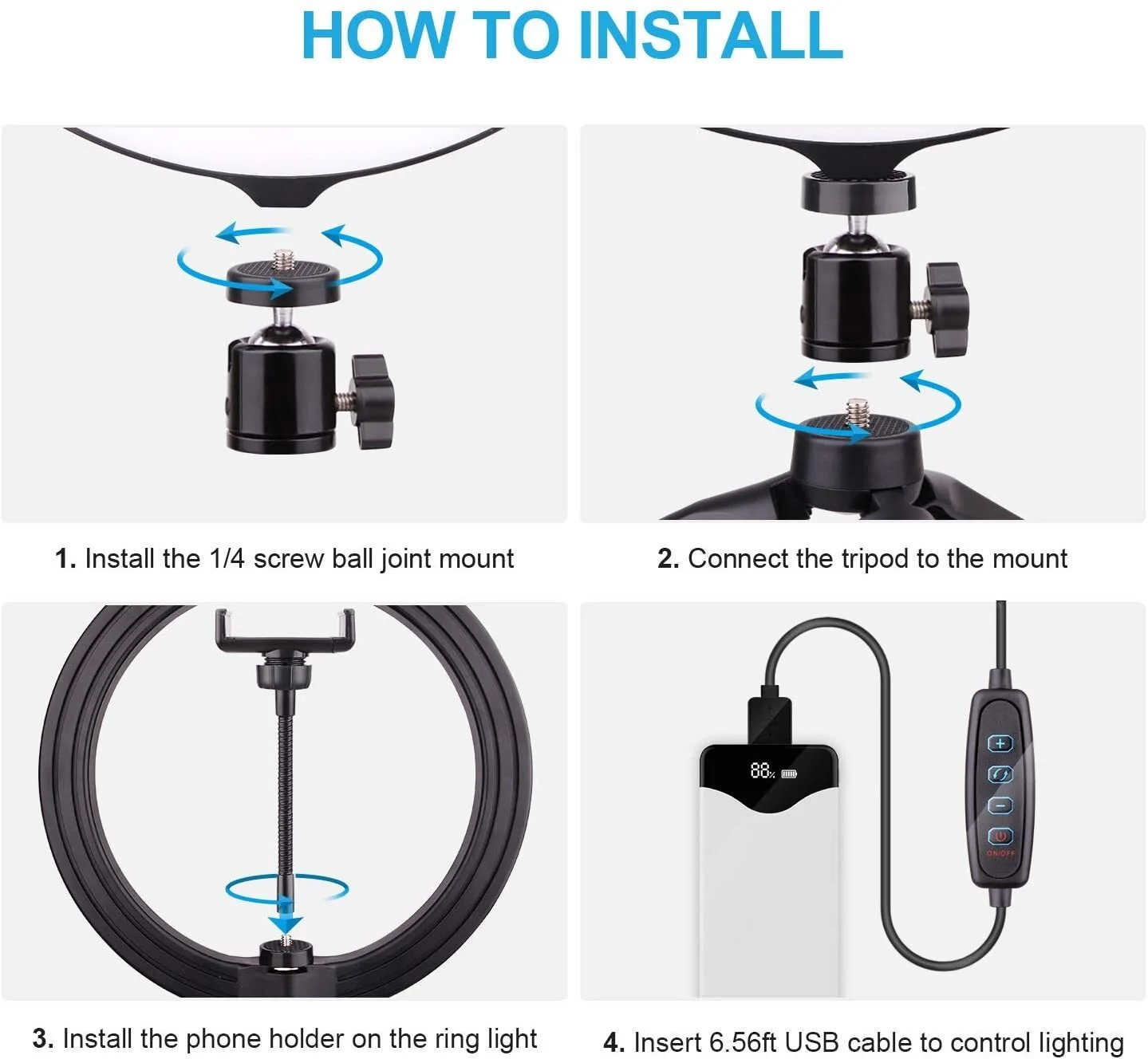 HOW TO INSTALL

1. Install the 1/4 screw ball joint mount

2. Connect the tripod to the mount

88%

ON/OFF

3. Install the phone holder on the ring light

4. Insert 6.56ft USB cable to control lighting