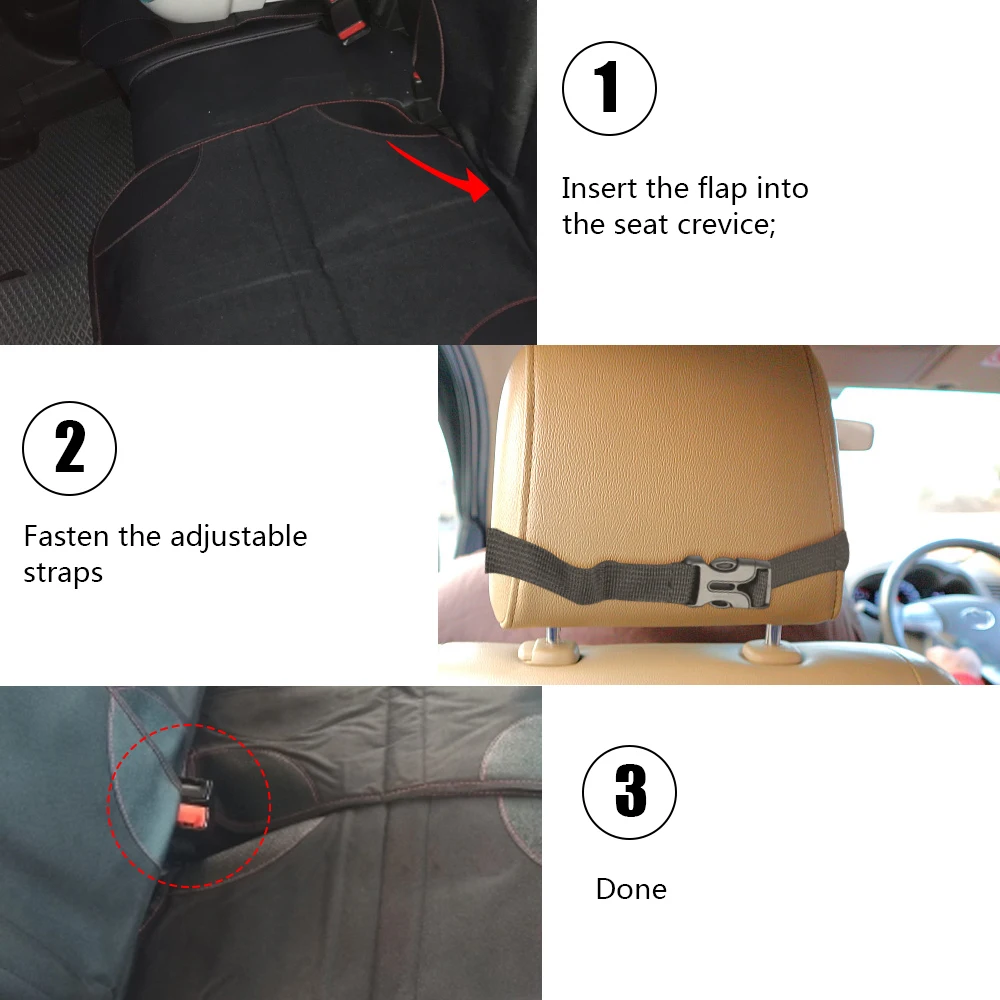 1

Insert the flap into the seat crevice;

2

Fasten the adjustable straps

3

Done