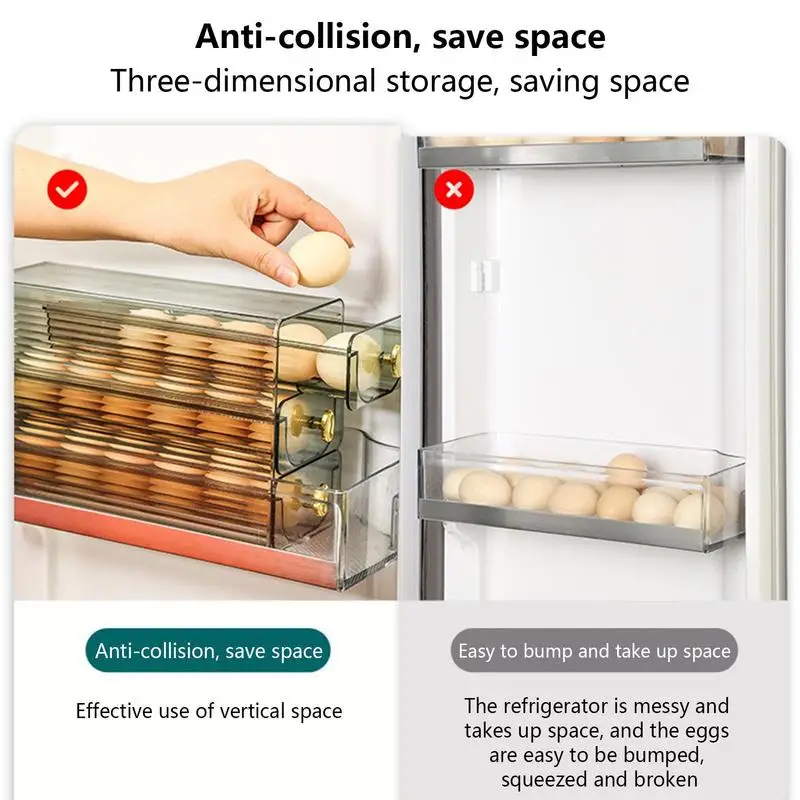 Anti-collision, save space
Three-dimensional storage, saving space

Anti-collision, save space

Effective use of vertical space

Easy to bump and take up space

The refrigerator is messy and takes up space, and the eggs are easy to be bumped, squeezed and broken