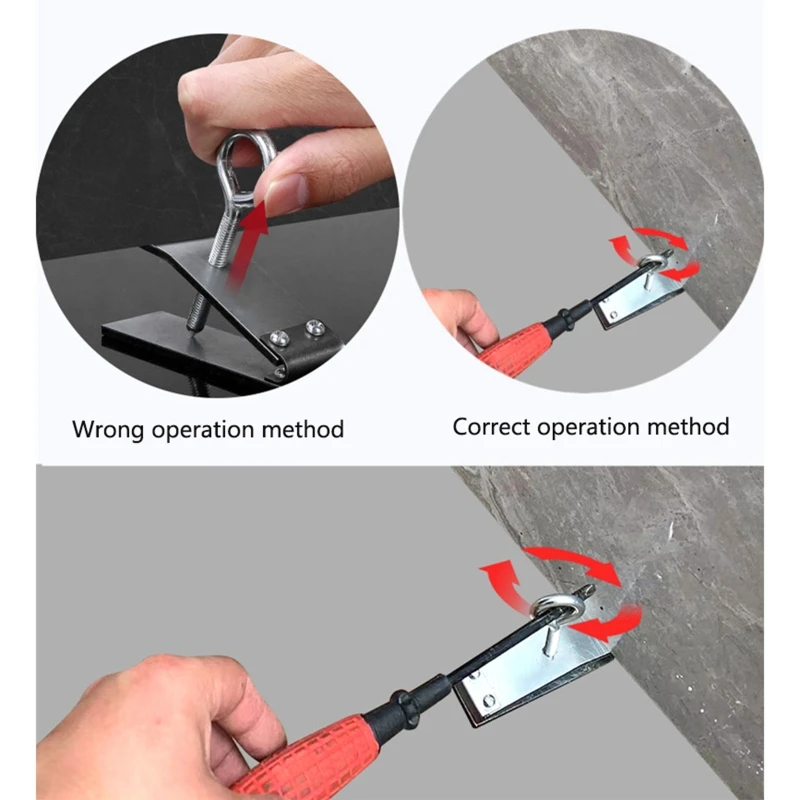 Wrong operation method

Correct operation method