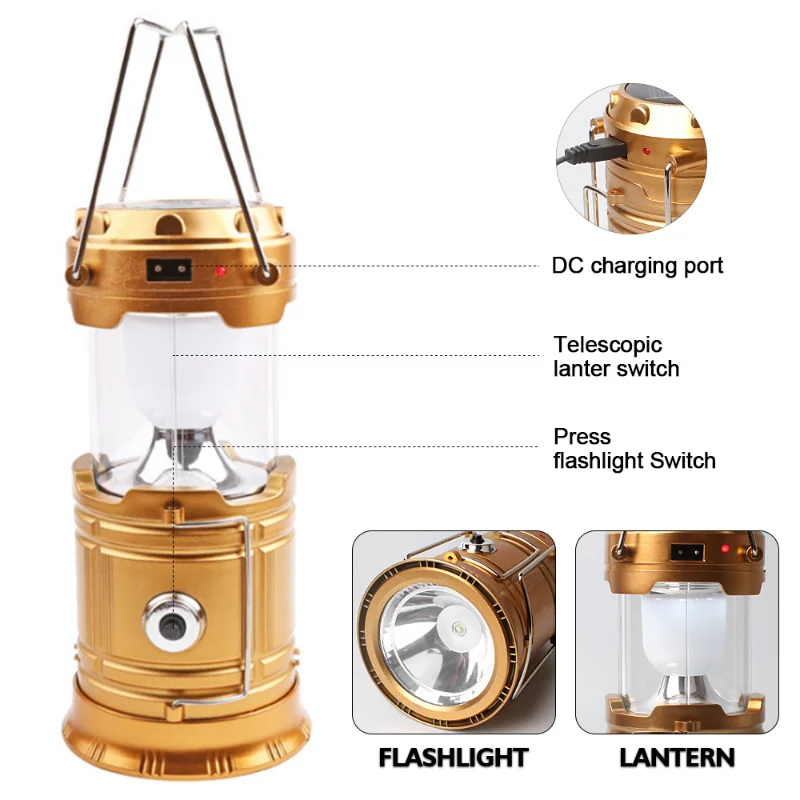 DC charging port

Telescopic lanter switch

Press flashlight Switch

FLASHLIGHT

LANTERN