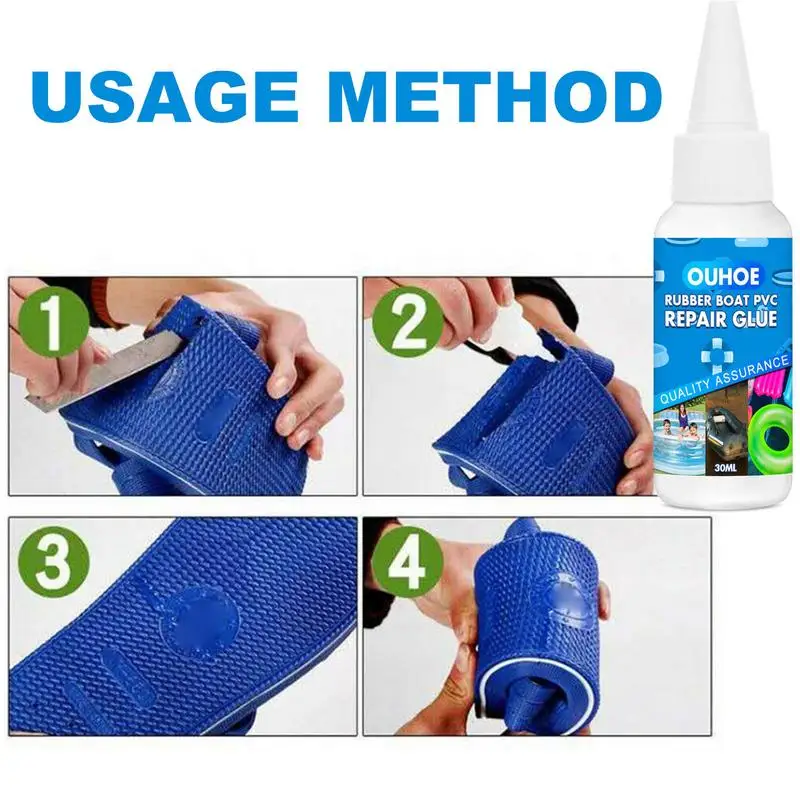 USAGE METHOD

OUHOE
RUBBER BOAT PVC
REPAIR GLUE
QUALITY ASSURANCE
30ML

1

2

3

4