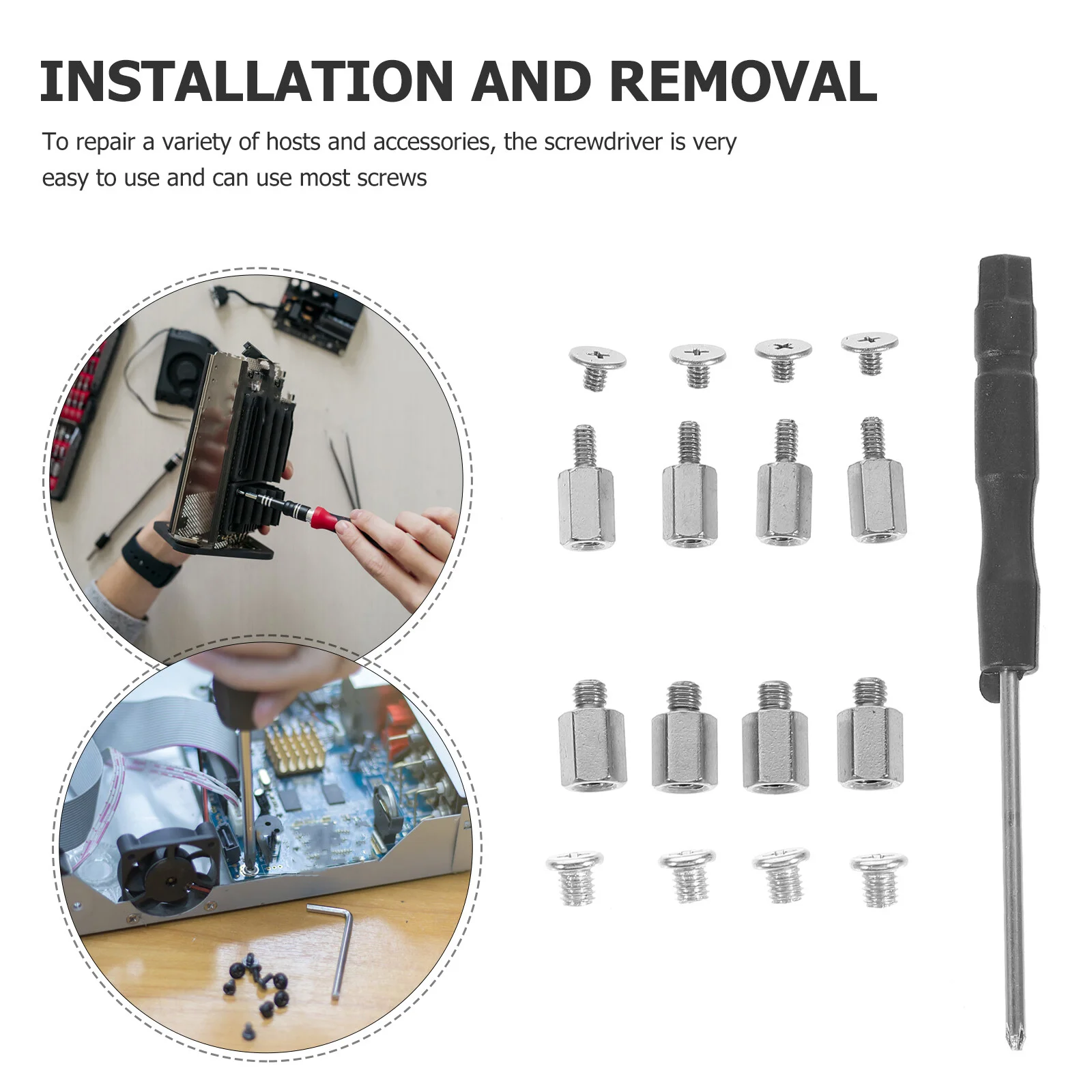 INSTALLATION AND REMOVAL

To repair a variety of hosts and accessories, the screwdriver is very easy to use and can use most screws