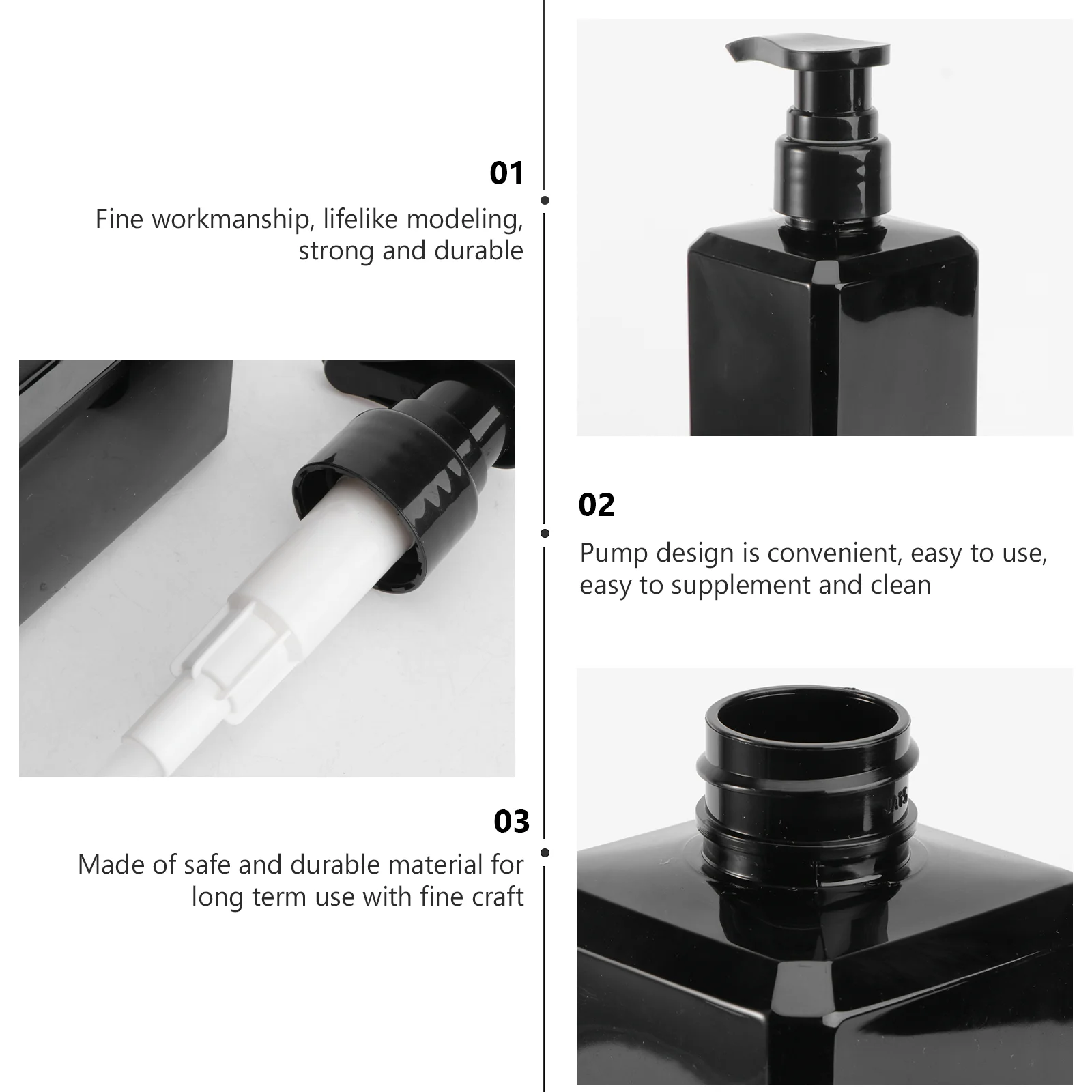 01

Fine workmanship, lifelike modeling, strong and durable

02

Pump design is convenient, easy to use, easy to supplement and clean

03

Made of safe and durable material for long term use with fine craft