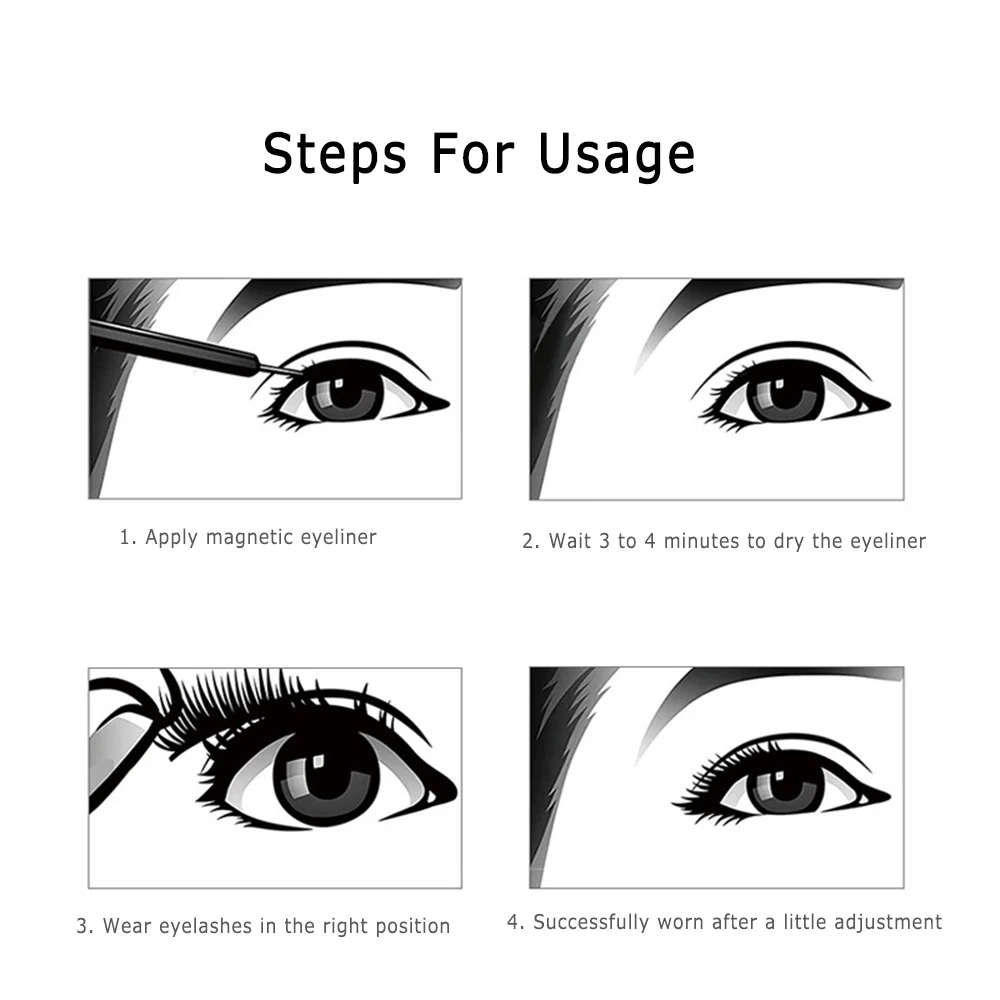 Steps For Usage

1. Apply magnetic eyeliner

2. Wait 3 to 4 minutes to dry the eyeliner

3. Wear eyelashes in the right position

4. Successfully worn after a little adjustment