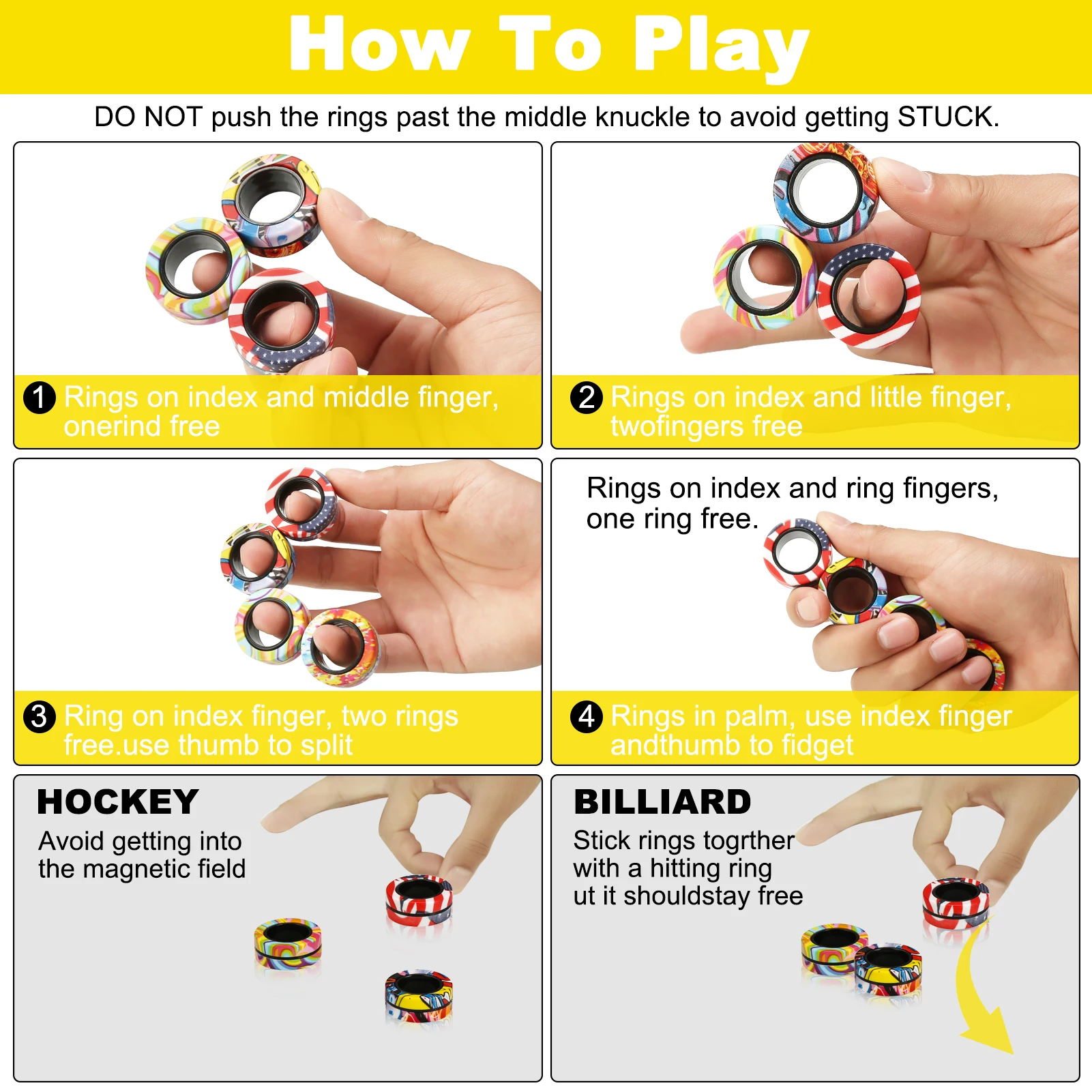 How To Play

DO NOT push the rings past the middle knuckle to avoid getting STUCK.

1 Rings on index and middle finger, onerind free

2 Rings on index and little finger, twofingers free

3 Ring on index finger, two rings free.use thumb to split

Rings on index and ring fingers, one ring free.

4 Rings in palm, use index finger andthumb to fidget

HOCKEY
Avoid getting into the magnetic field

BILLIARD
Stick rings togrther with a hitting ring ut it shouldstay free