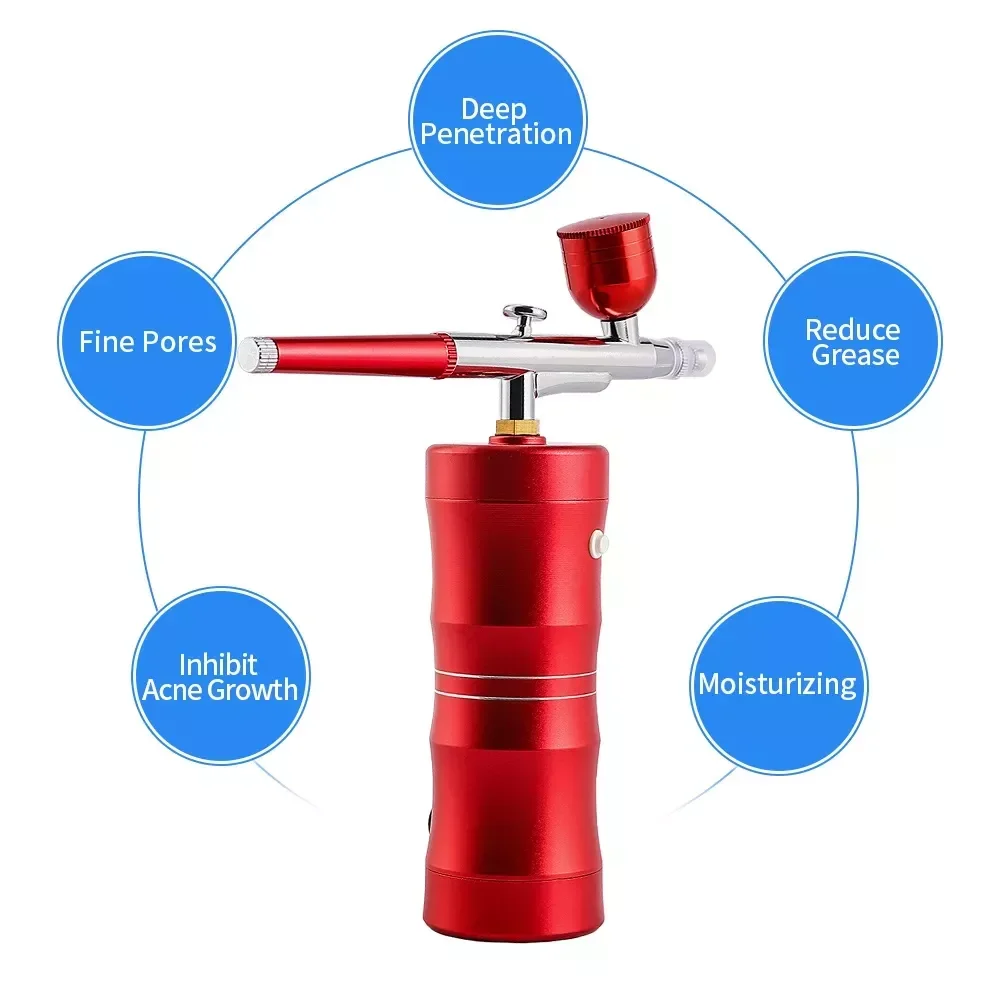 Deep Penetration

Fine Pores

Reduce Grease

Inhibit Acne Growth

Moisturizing