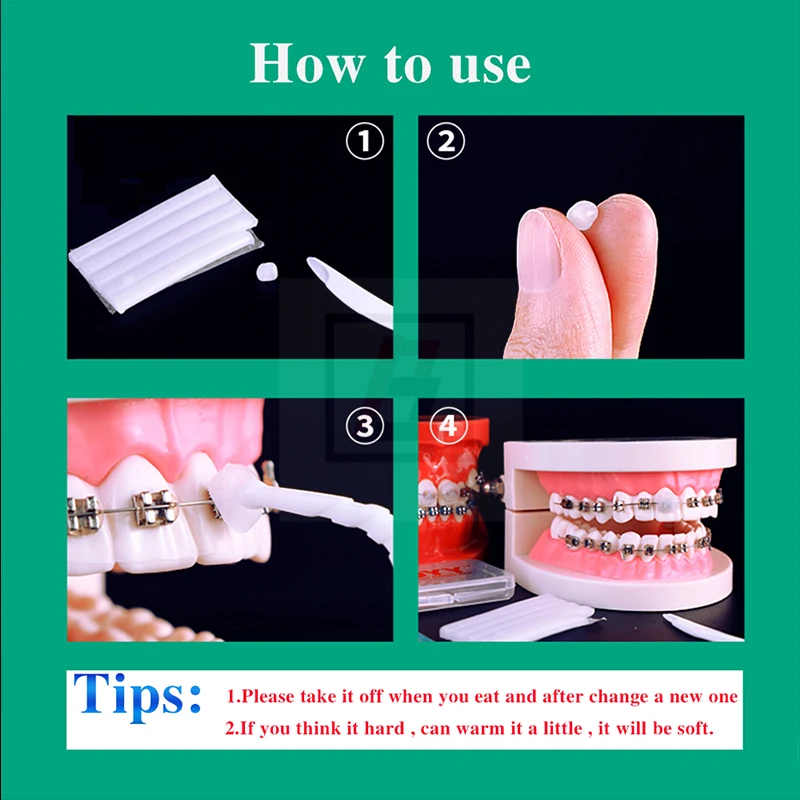 How to use

①

②

③

④

Tips:
1.Please take it off when you eat and after change a new one
2.If you think it hard , can warm it a little , it will be soft.