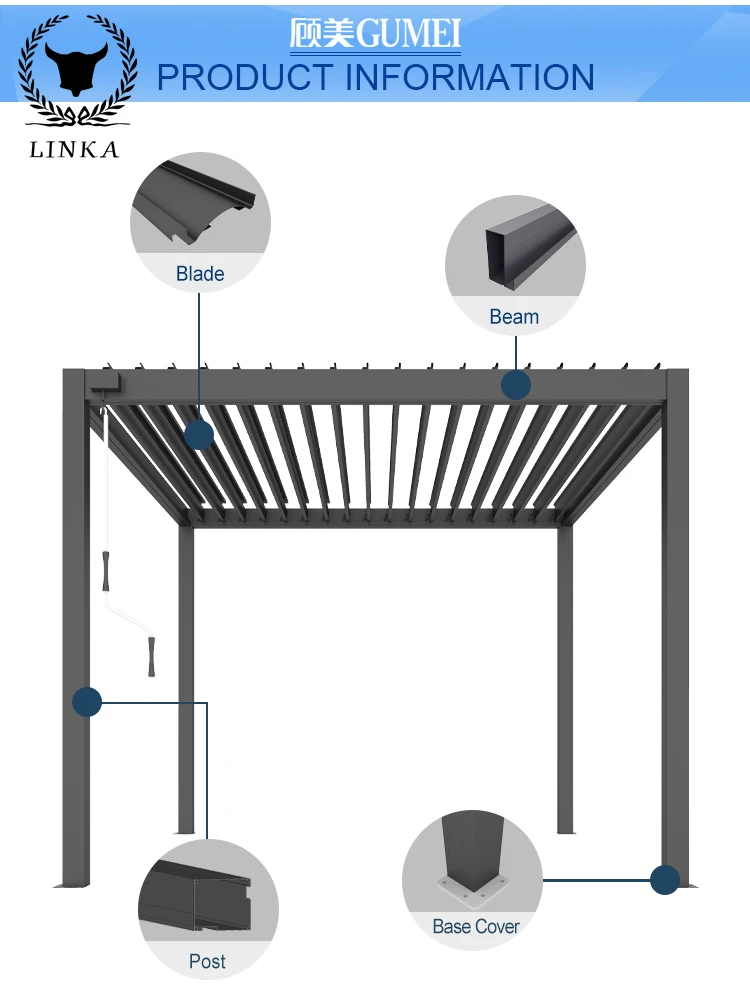 LINKA

顾美GUMEI
PRODUCT INFORMATION

Blade

Beam

Post

Base Cover