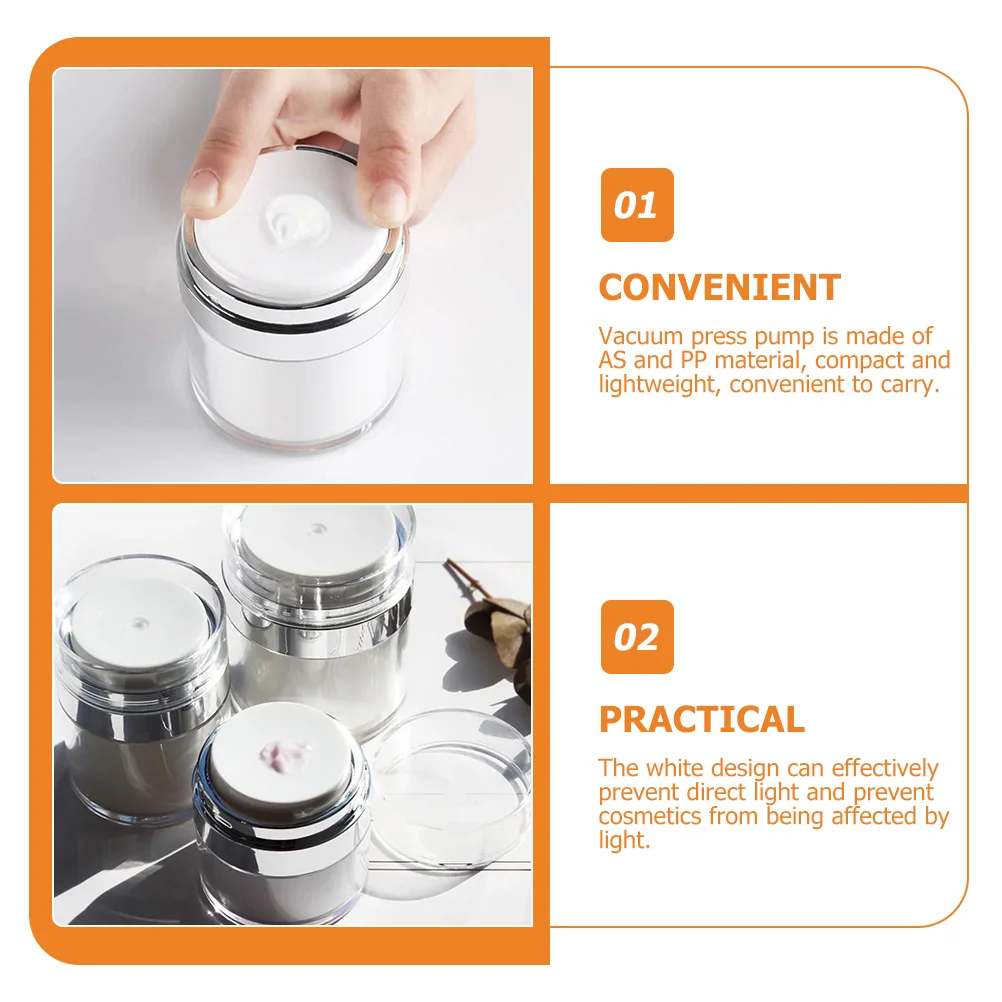 01

CONVENIENT

Vacuum press pump is made of AS and PP material, compact and lightweight, convenient to carry.

02

PRACTICAL

The white design can effectively prevent direct light and prevent cosmetics from being affected by light.