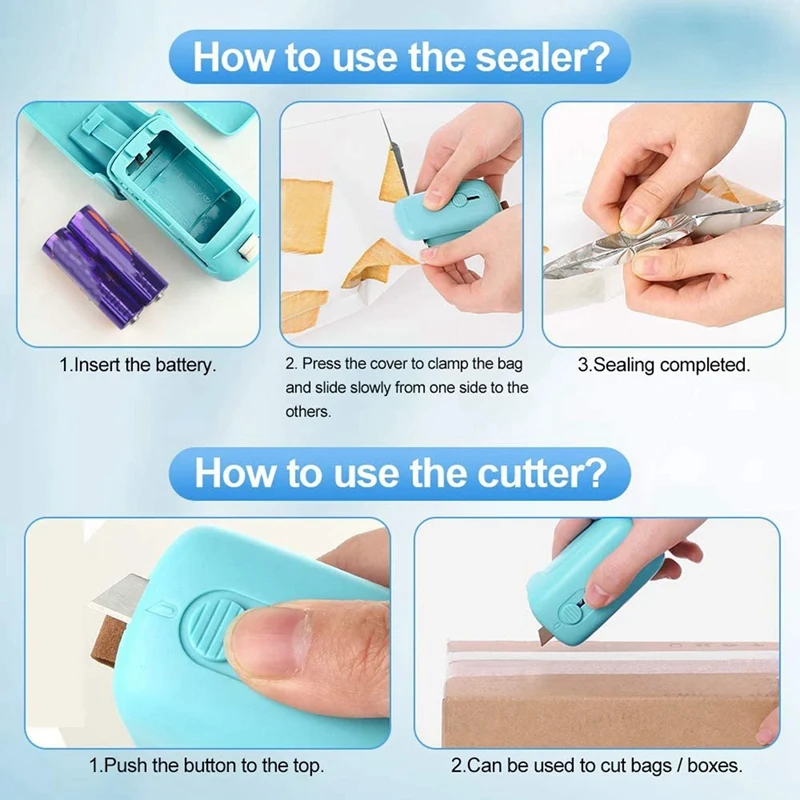 How to use the sealer?

1.Insert the battery.

2. Press the cover to clamp the bag and slide slowly from one side to the others.

3.Sealing completed.

How to use the cutter?

1.Push the button to the top.

2.Can be used to cut bags / boxes.