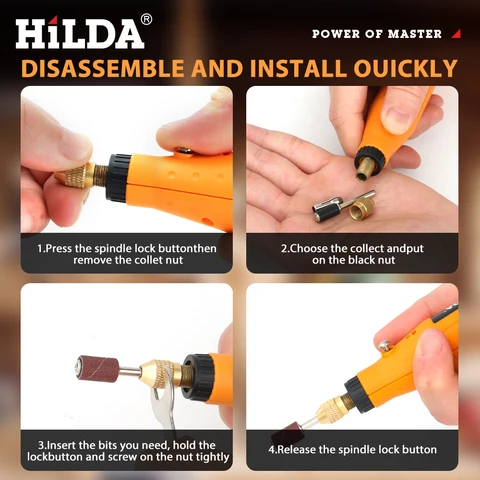 HiLDA®

POWER OF MASTER

DISASSEMBLE AND INSTALL OUICKLY

1.Press the spindle lock buttonthen remove the collet nut

2.Choose the collect andput on the black nut

3.Insert the bits you need, hold the lockbutton and screw on the nut tightly

4.Release the spindle lock button