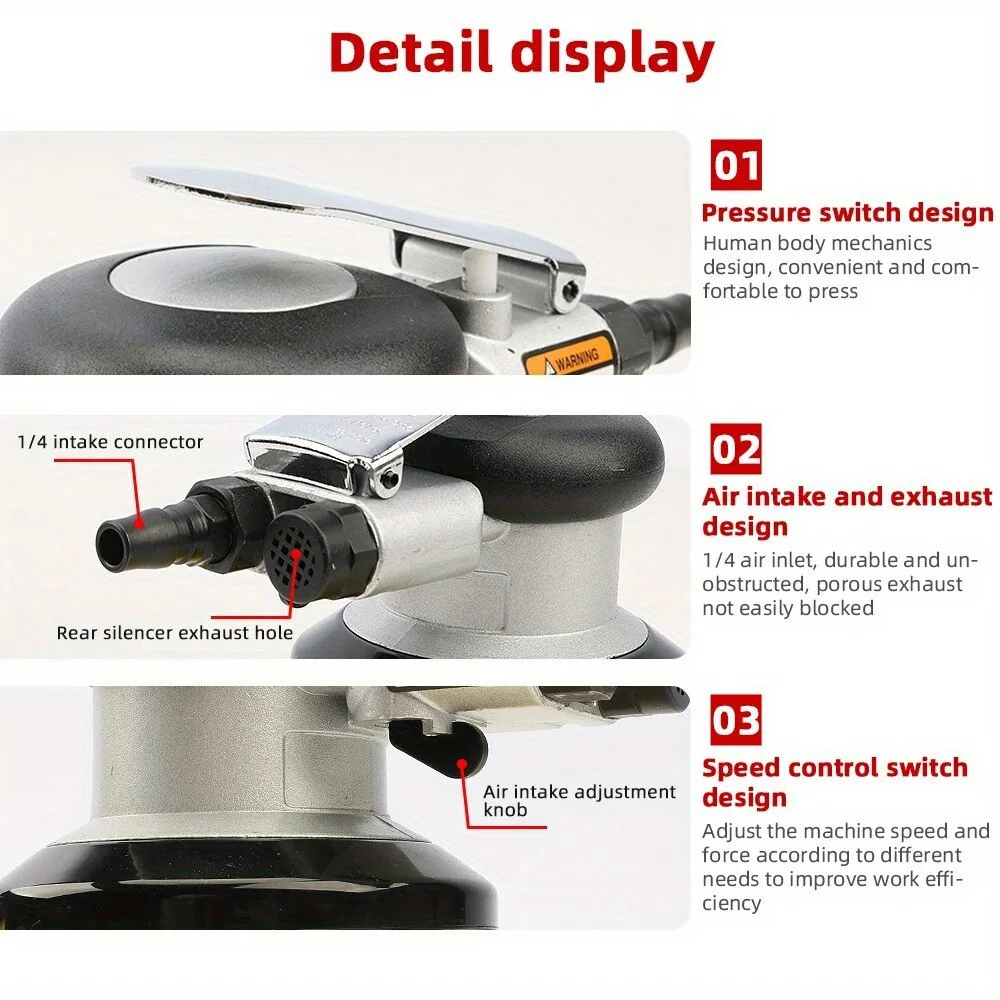 Detail display

WARNING

01

Pressure switch design

Human body mechanics design, convenient and comfortable to press

1/4 intake connector

Rear silencer exhaust hole

02

Air intake and exhaust design

1/4 air inlet, durable and unobstructed, porous exhaust not easily blocked

Air intake adjustment knob

03

Speed control switch design

Adjust the machine speed and force according to different needs to improve work efficiency