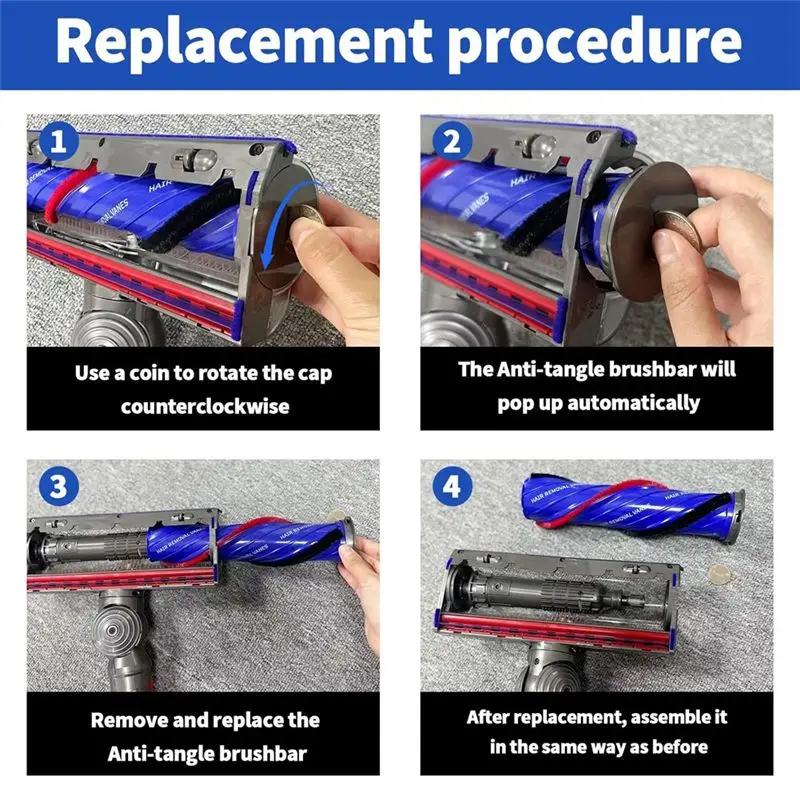 Replacement procedure

1

HAIR REMOVAL VANES

Use a coin to rotate the cap counterclockwise

2

HAIR REMOVAL VANES

The Anti-tangle brushbar will pop up automatically

3

HAIR REMOVAL VANES

Remove and replace the Anti-tangle brushbar

4

HAIR REMOVAL VANES

After replacement, assemble it in the same way as before