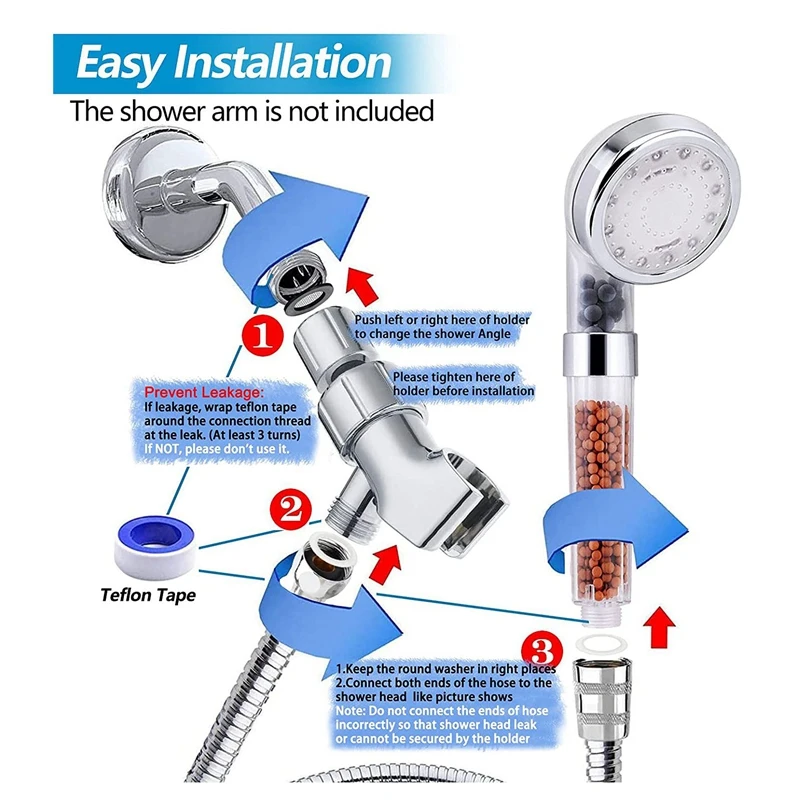 Easy Installation
The shower arm is not included

1

Push left or right here of holder to change the shower Angle

Please tighten here of holder before installation

Prevent Leakage:
If leakage, wrap teflon tape around the connection thread at the leak. (At least 3 turns)
If NOT, please don't use it.

2

Teflon Tape

3

1.Keep the round washer in right places
2.Connect both ends of the hose to the shower head like picture shows
Note: Do not connect the ends of hose incorrectly so that shower head leak or cannot be secured by the holder