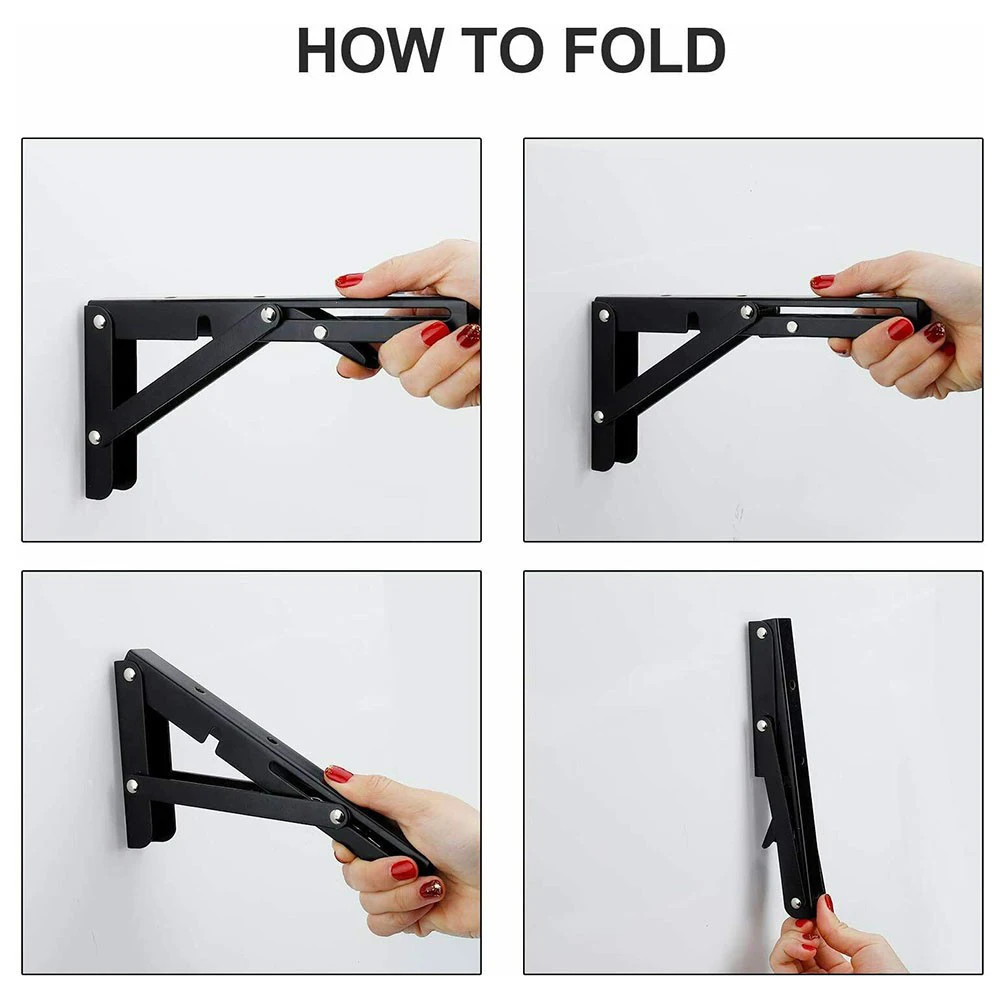 HOW TO FOLD