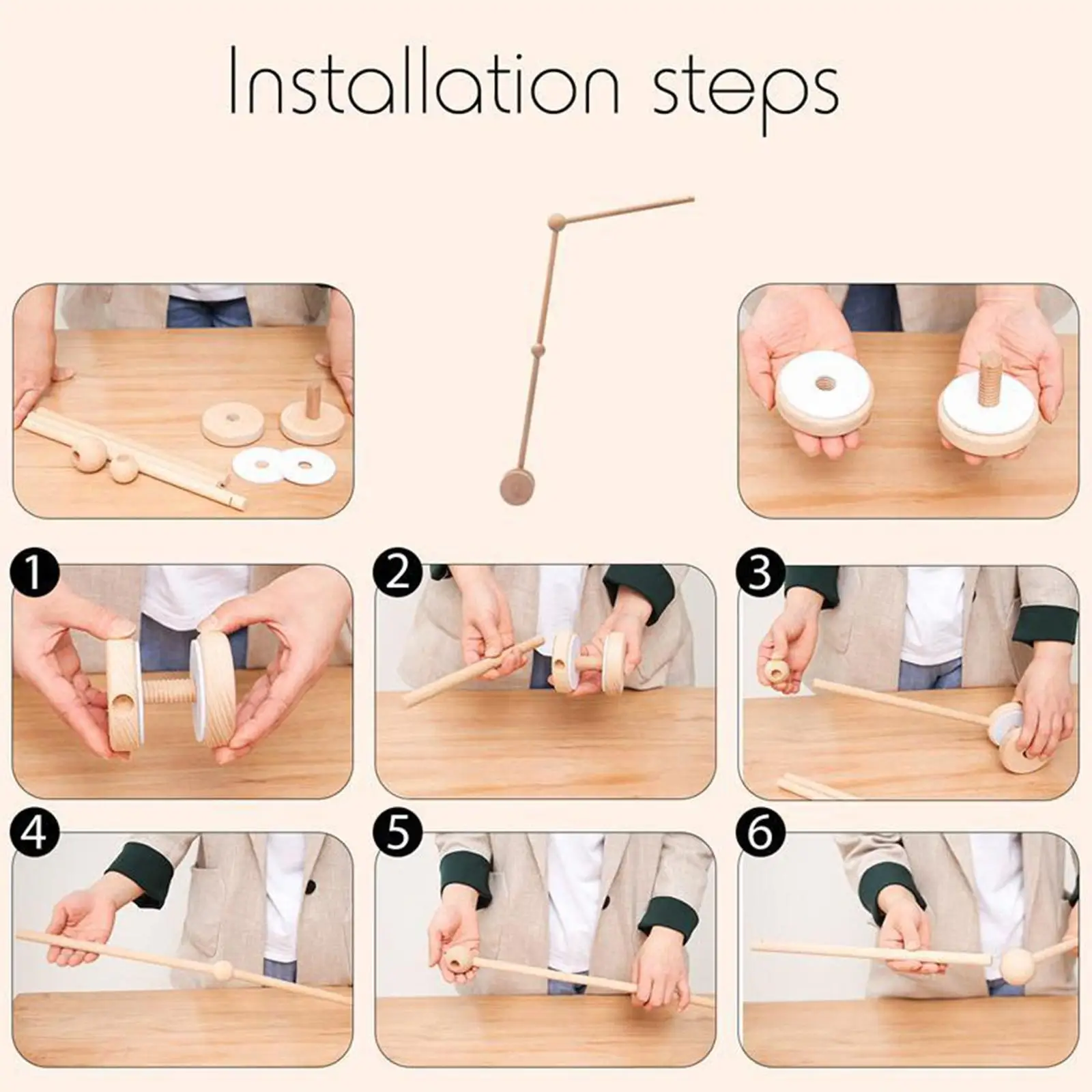 Installation steps

1

2

3

4

5

6