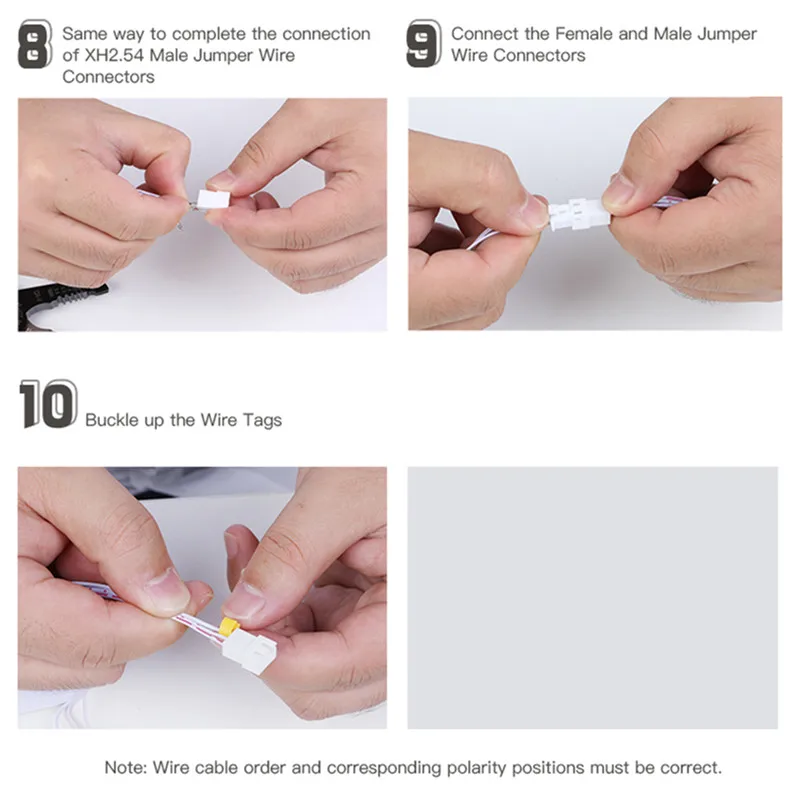 8 Same way to complete the connection of XH2.54 Male Jumper Wire Connectors

9 Connect the Female and Male Jumper Wire Connectors

10 Buckle up the Wire Tags

Note: Wire cable order and corresponding polarity positions must be correct.