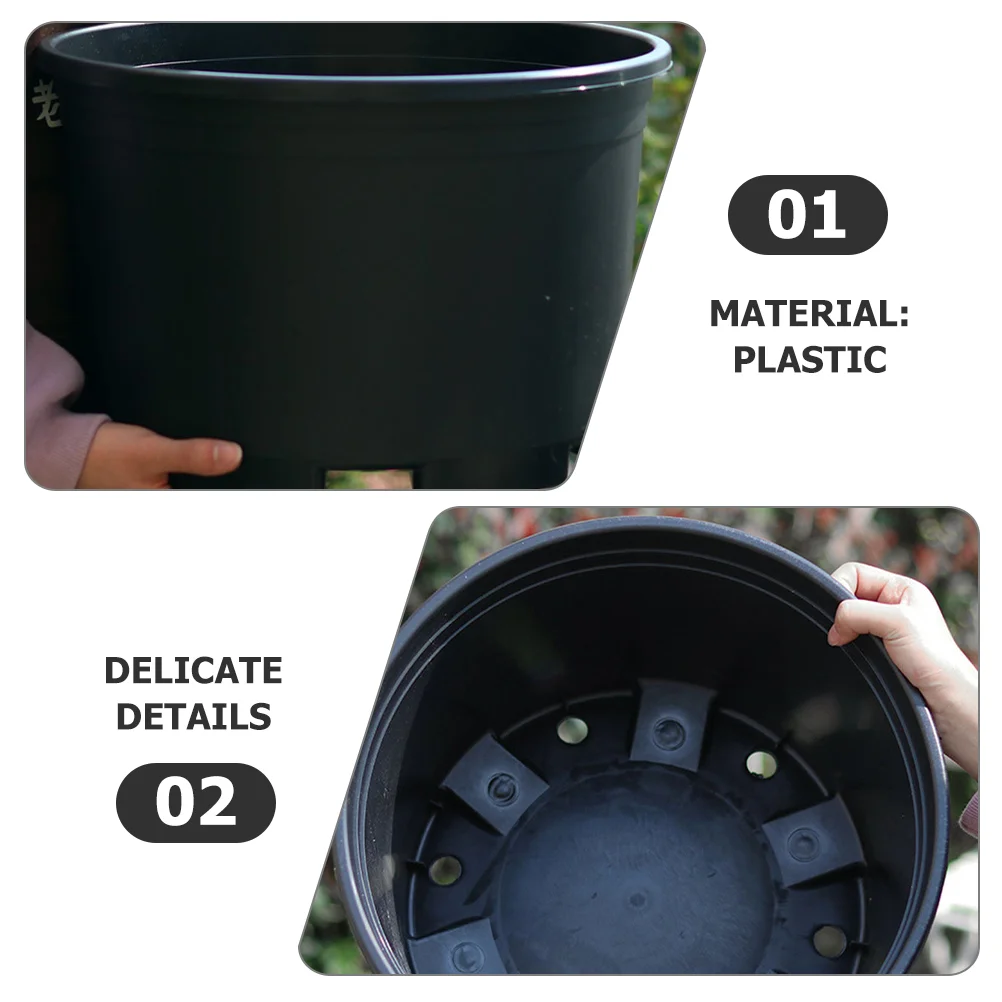 老

01

MATERIAL: PLASTIC

DELICATE DETAILS

02