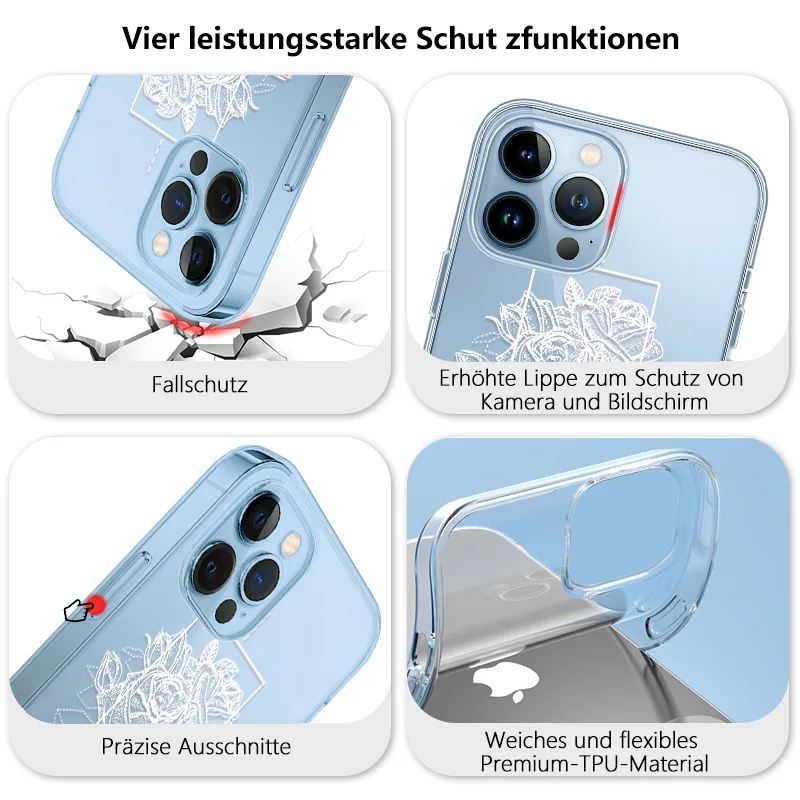 Vier leistungsstarke Schut zfunktionen

Fallschutz

Erhöhte Lippe zum Schutz von Kamera und Bildschirm

Präzise Ausschnitte

Weiches und flexibles Premium-TPU-Material