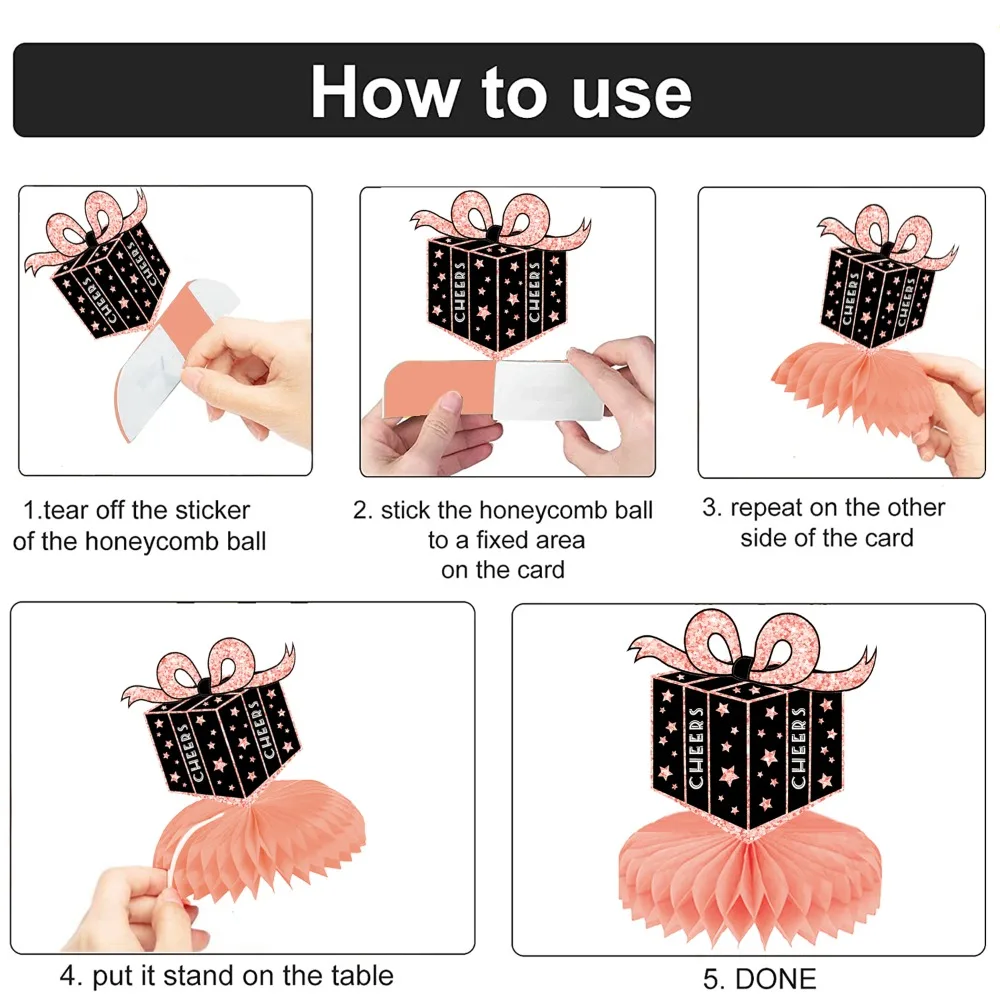 How to use

CHEERS CHEERS

1.tear off the sticker of the honeycomb ball

CHEERS CHEERS

2. stick the honeycomb ball to a fixed area on the card

CHEERS CHEERS

3. repeat on the other side of the card

CHEERS CHEERS

4. put it stand on the table

CHEERS CHEERS

5. DONE