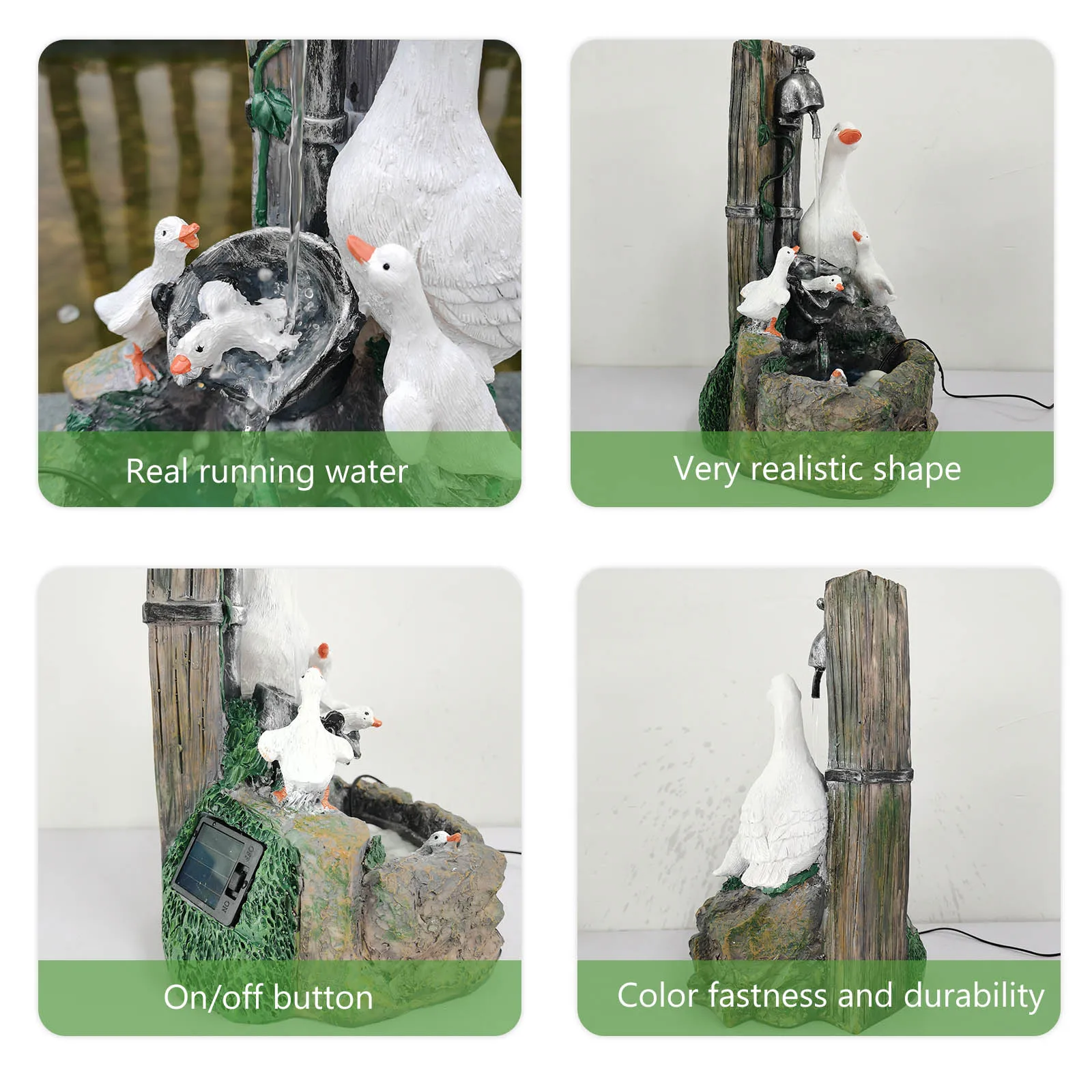 Real running water

Very realistic shape

ON OFF

On/off button

Color fastness and durability