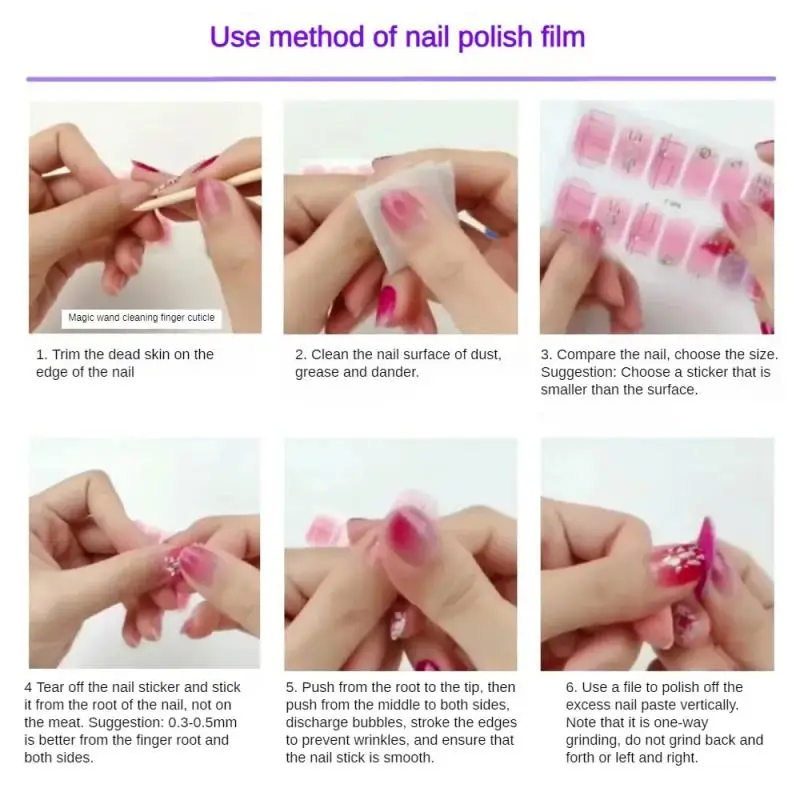 Use method of nail polish film

Magic wand cleaning finger cuticle

1. Trim the dead skin on the edge of the nail

2. Clean the nail surface of dust, grease and dander.

3. Compare the nail, choose the size. Suggestion: Choose a sticker that is smaller than the surface.

4 Tear off the nail sticker and stick it from the root of the nail, not on the meat. Suggestion: 0.3-0.5mm is better from the finger root and both sides.

5. Push from the root to the tip, then push from the middle to both sides, discharge bubbles, stroke the edges to prevent wrinkles, and ensure that the nail stick is smooth.

6. Use a file to polish off the excess nail paste vertically. Note that it is one-way grinding, do not grind back and forth or left and right.