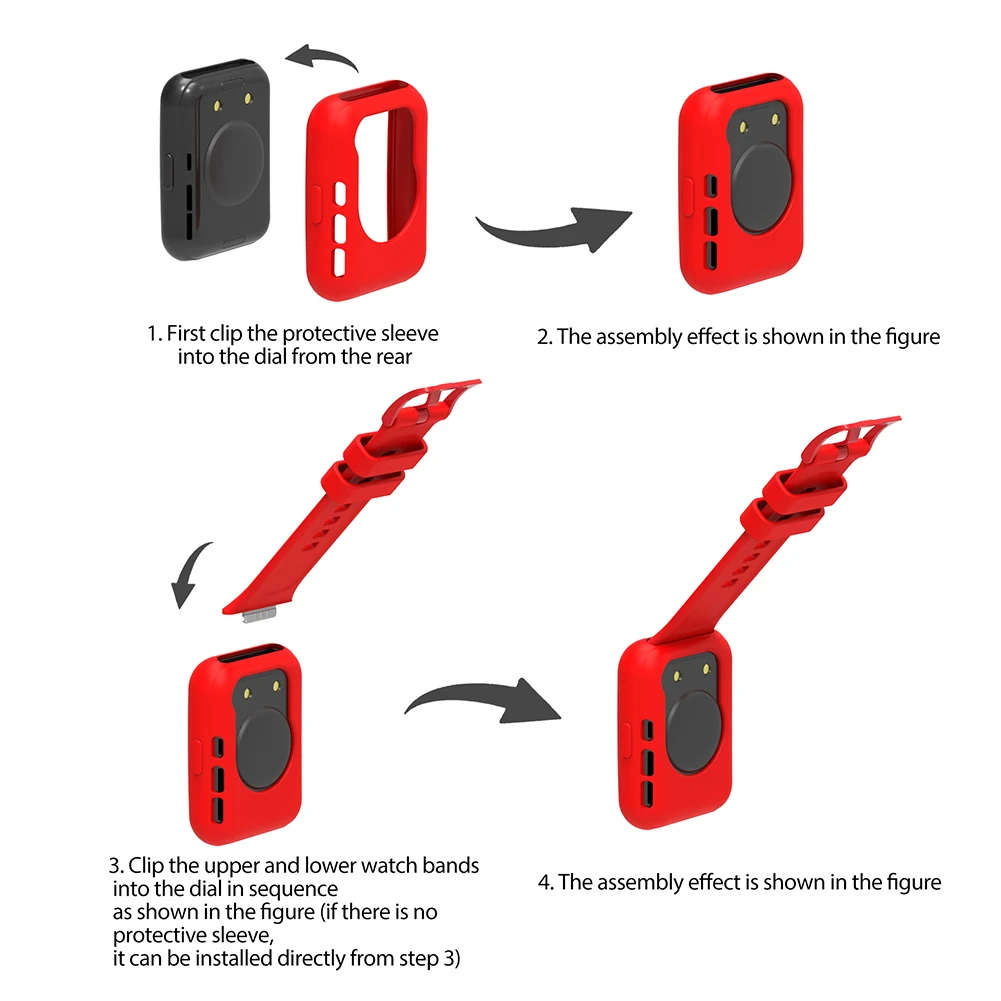 1. First clip the protective sleeve into the dial from the rear

2. The assembly effect is shown in the figure

3. Clip the upper and lower watch bands into the dial in sequence as shown in the figure (if there is no protective sleeve, it can be installed directly from step 3)

4. The assembly effect is shown in the figure