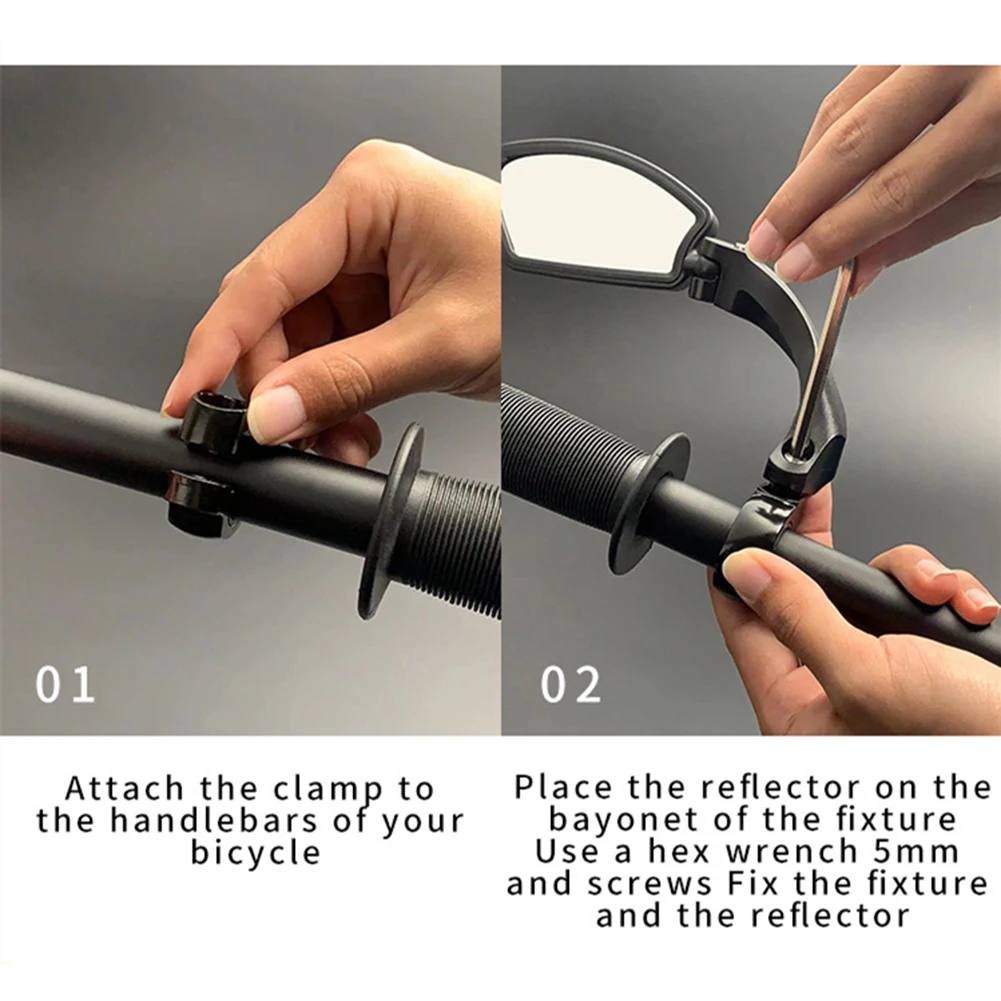 01

Attach the clamp to the handlebars of your bicycle

02

Place the reflector on the bayonet of the fixture Use a hex wrench 5mm and screws Fix the fixture and the reflector