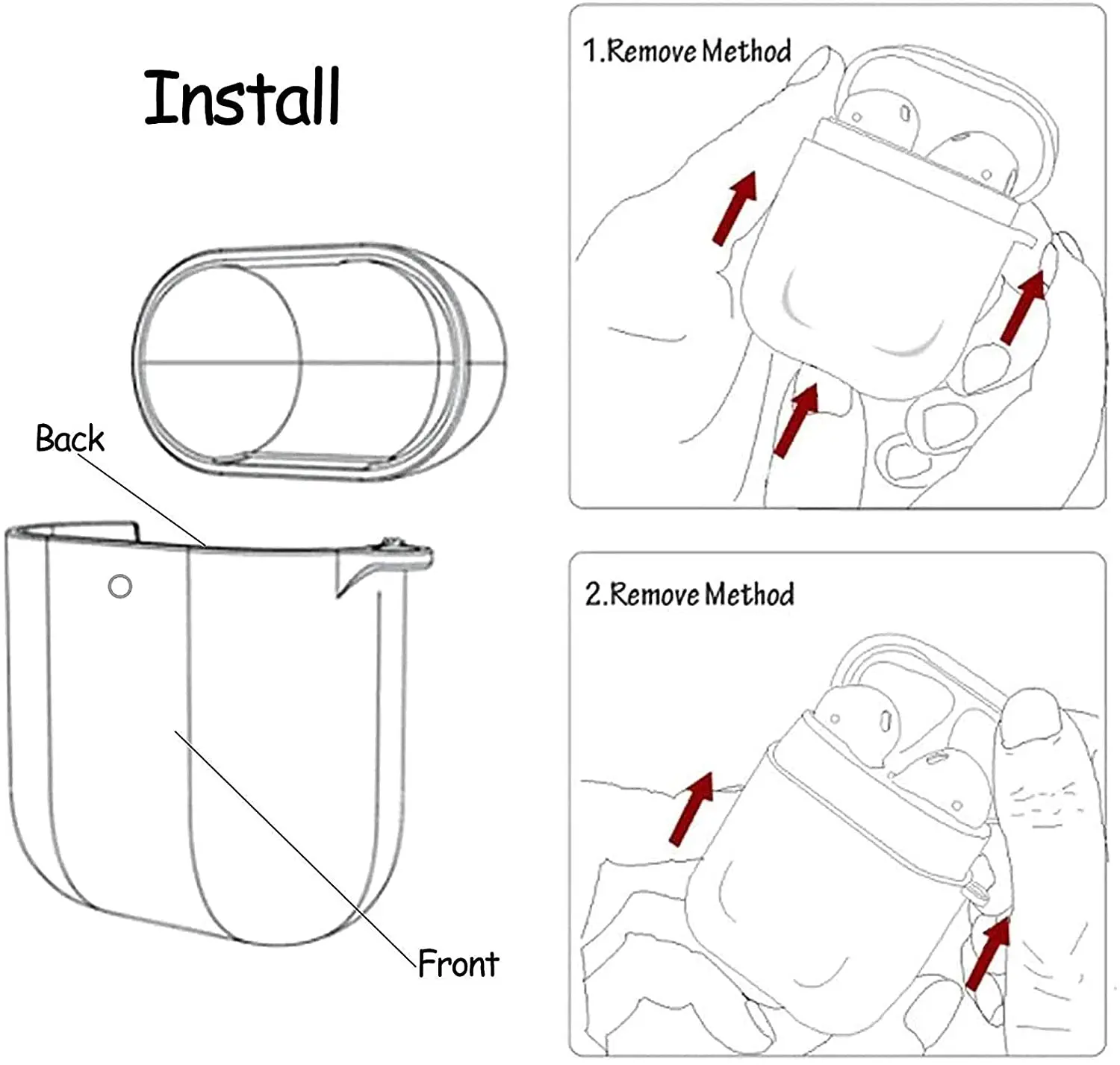 Install

Back

Front

1.Remove Method

2.Remove Method