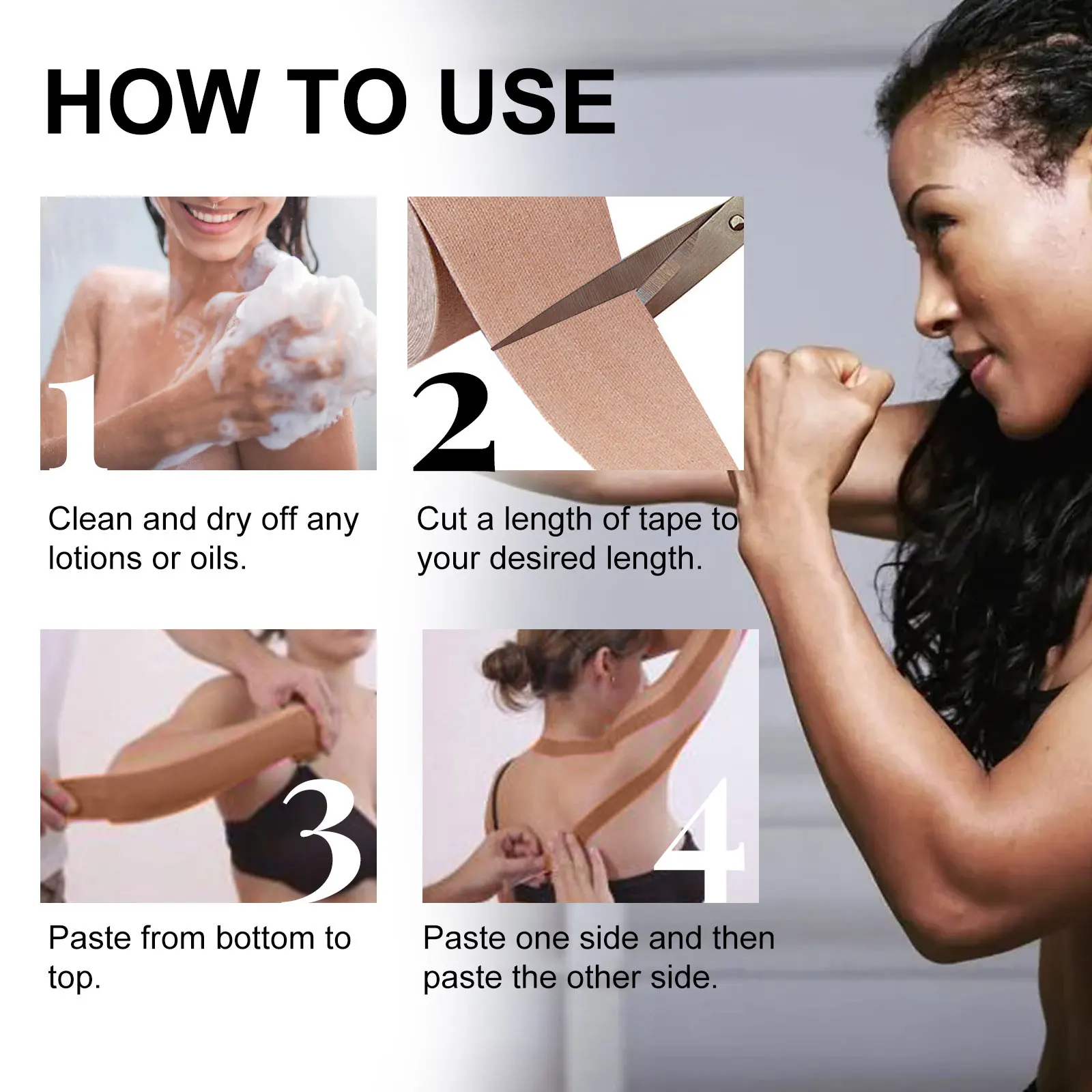 HOW TO USE

1

Clean and dry off any lotions or oils.

2

Cut a length of tape to your desired length.

3

Paste from bottom to top.

4

Paste one side and then paste the other side.