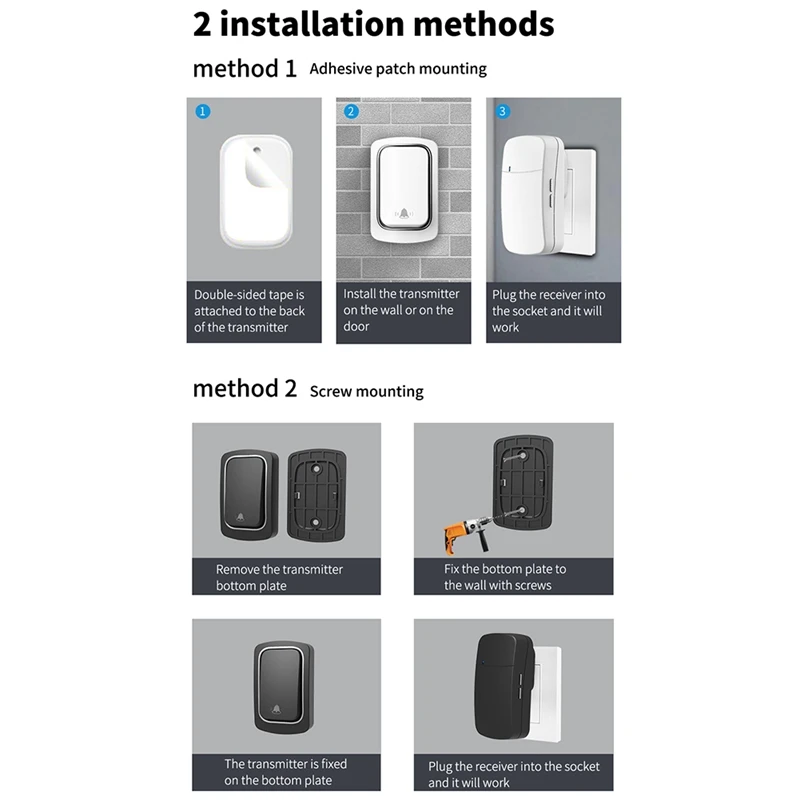 2 installation methods

method 1 Adhesive patch mounting

1

Double-sided tape is attached to the back of the transmitter

2

Install the transmitter on the wall or on the door

3

Plug the receiver into the socket and it will work

method 2 Screw mounting

Remove the transmitter bottom plate

Fix the bottom plate to the wall with screws

The transmitter is fixed on the bottom plate

Plug the receiver into the socket and it will work