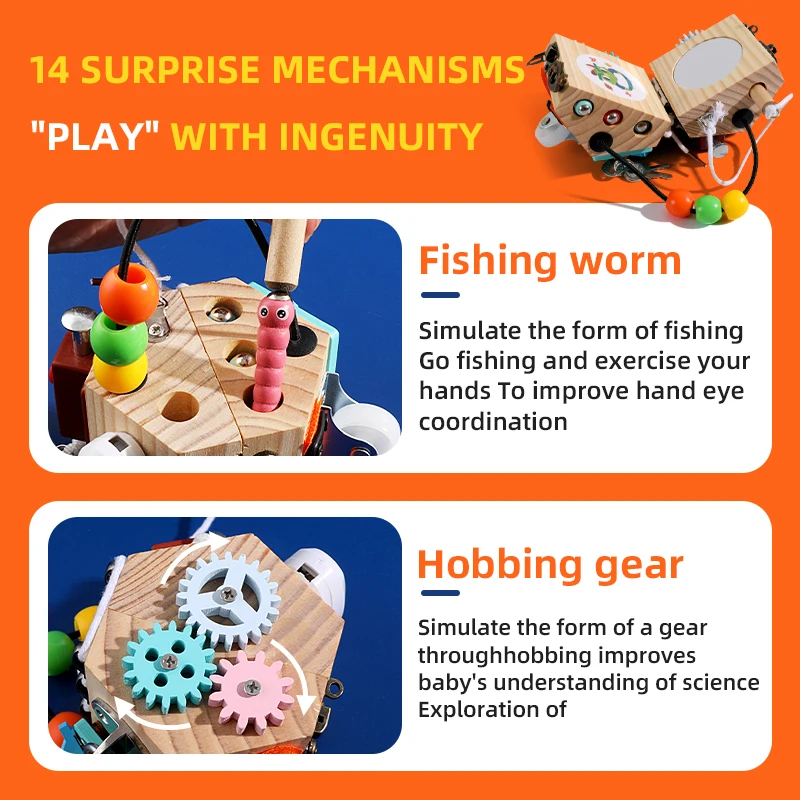 14 SURPRISE MECHANISMS
"PLAY" WITH INGENUITY

Fishing worm

Simulate the form of fishing Go fishing and exercise your hands To improve hand eye coordination

Hobbing gear

Simulate the form of a gear throughhobbing improves baby's understanding of science Exploration of