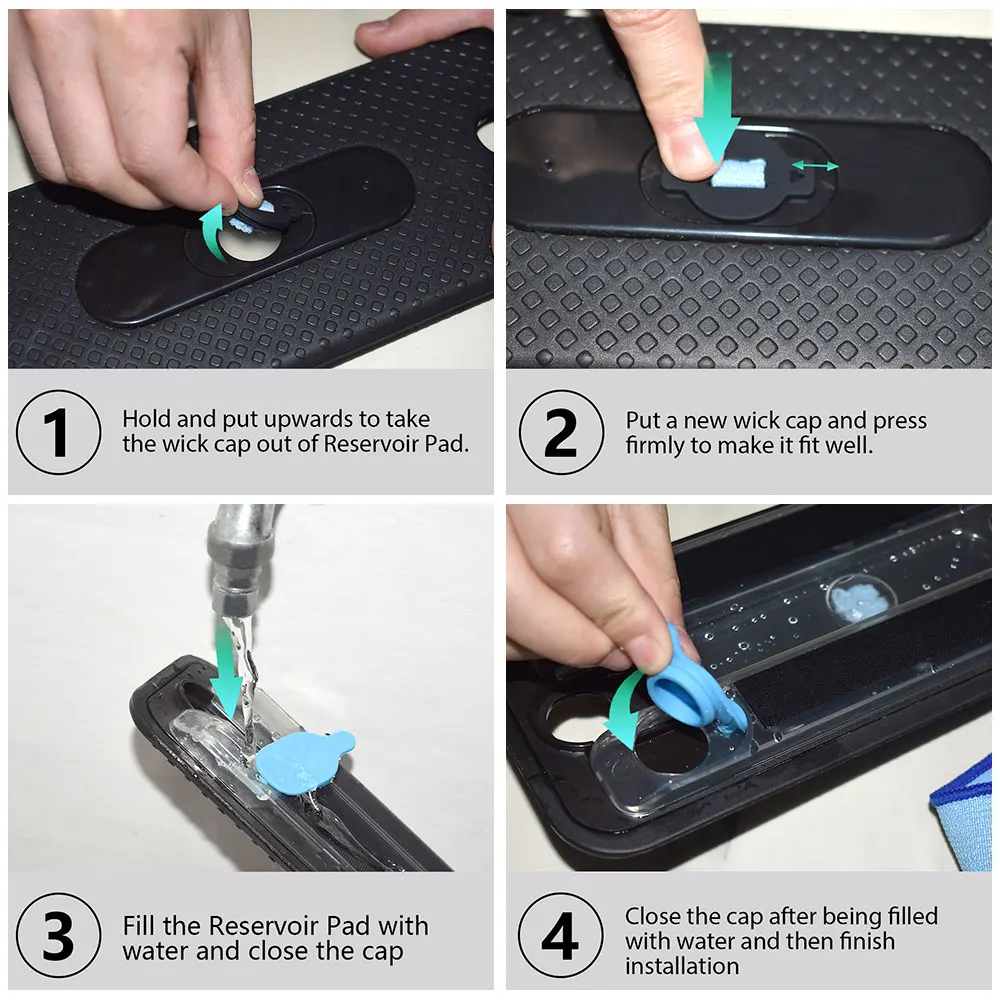 1
Hold and put upwards to take the wick cap out of Reservoir Pad.

2
Put a new wick cap and press firmly to make it fit well.

3
Fill the Reservoir Pad with water and close the cap

4
Close the cap after being filled with water and then finish installation