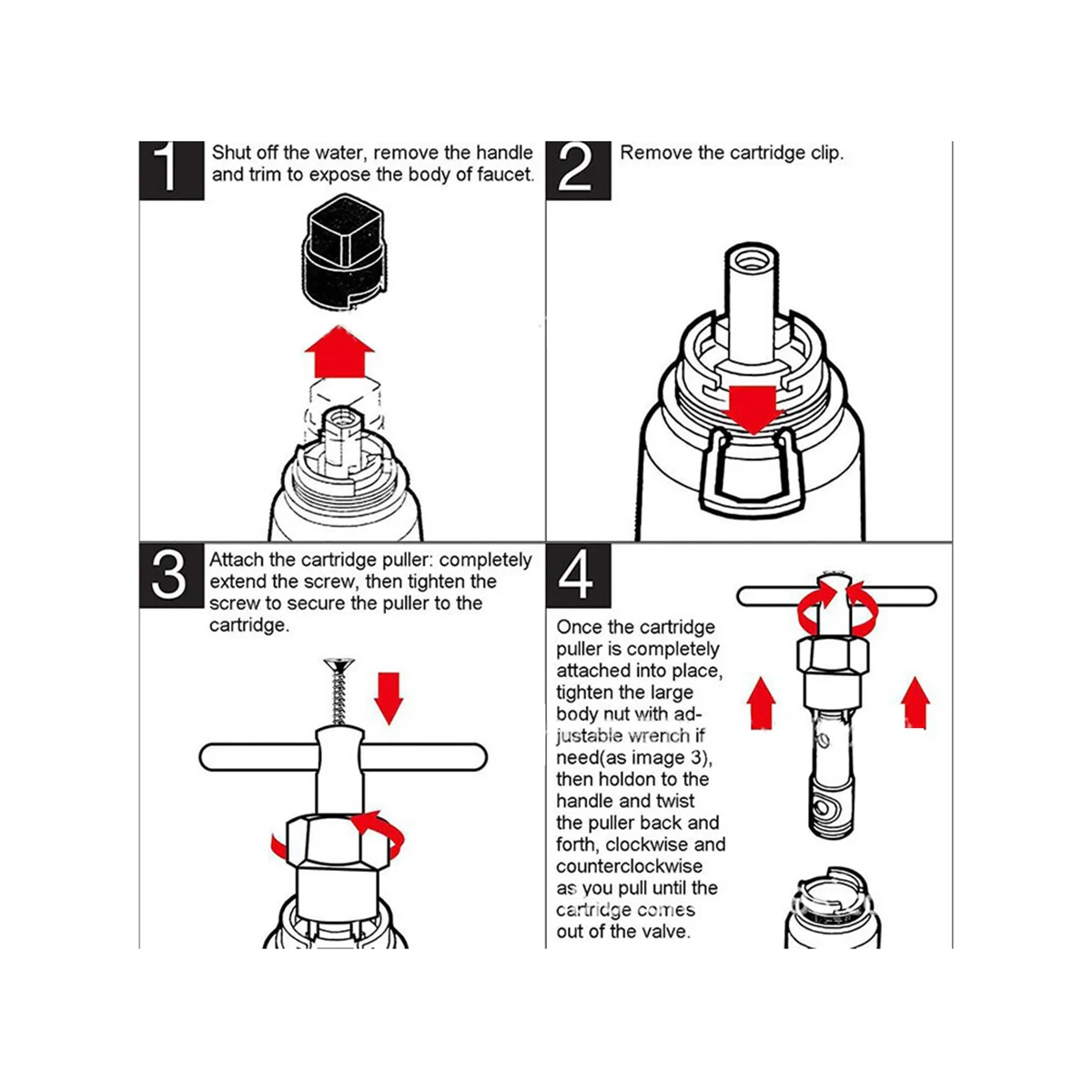 1

Shut off the water, remove the handle and trim to expose the body of faucet.

2

Remove the cartridge clip.

3

Attach the cartridge puller: completely extend the screw, then tighten the screw to secure the puller to the cartridge.

4

Once the cartridge puller is completely attached into place, tighten the large body nut with adjustable wrench if need(as image 3), then holdon to the handle and twist the puller back and forth, clockwise and counterclockwise as you pull until the cartridge comes out of the valve.